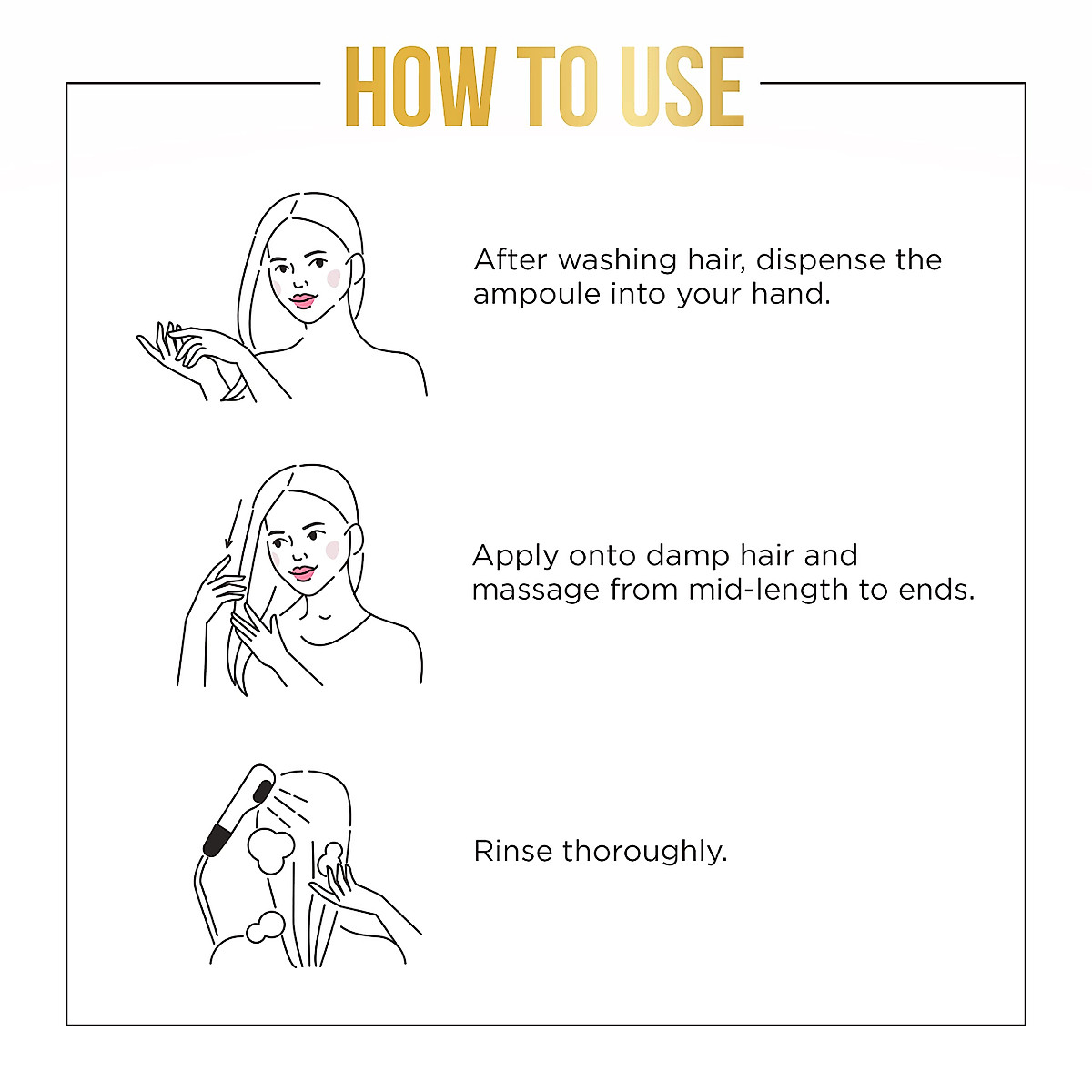 HOW TO USE

After washing hair, dispense the ampoule into your hand.

Apply onto damp hair and massage from mid-length to ends.

Rinse thoroughly.