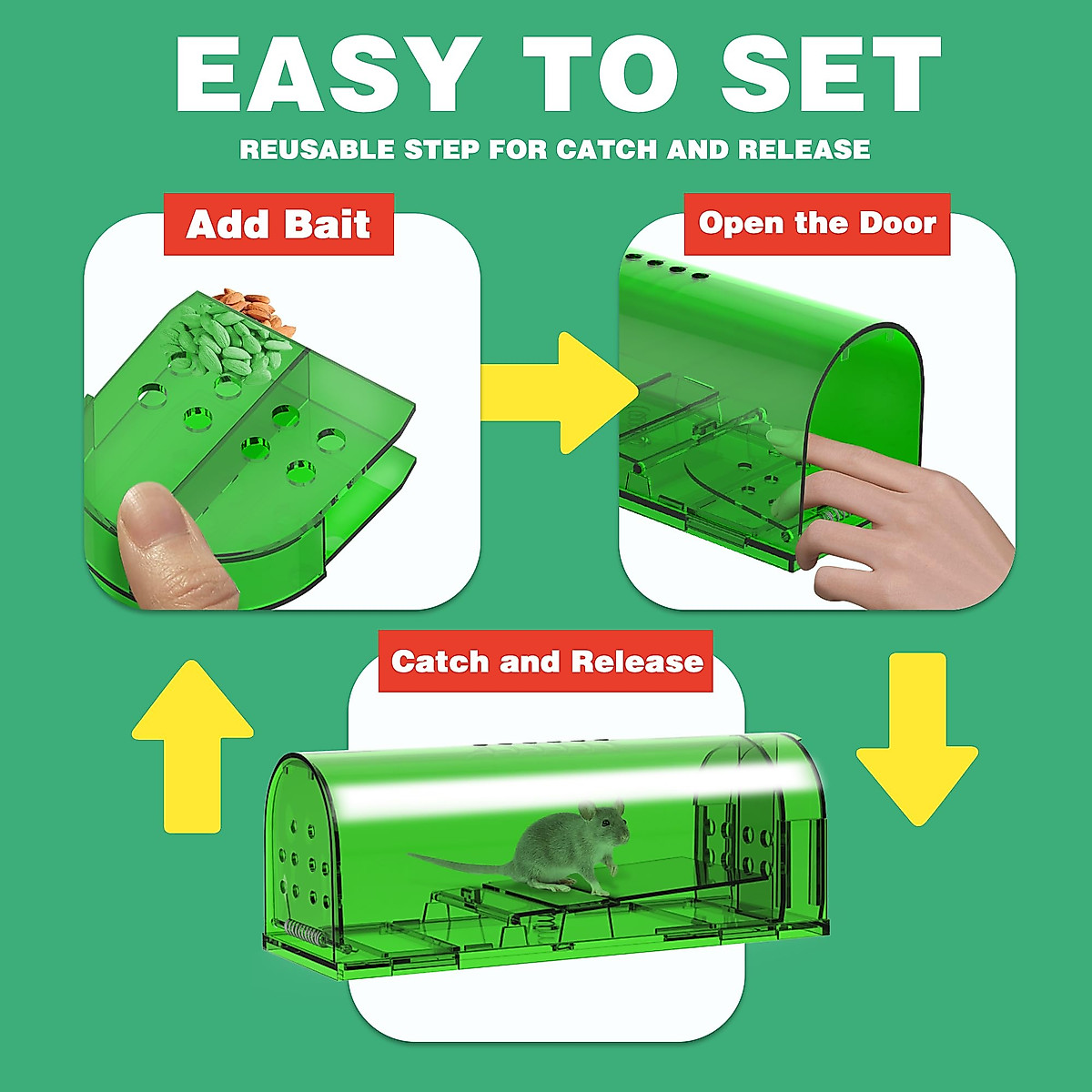 EASY TO SET

REUSABLE STEP FOR CATCH AND RELEASE

Add Bait

Open the Door

Catch and Release