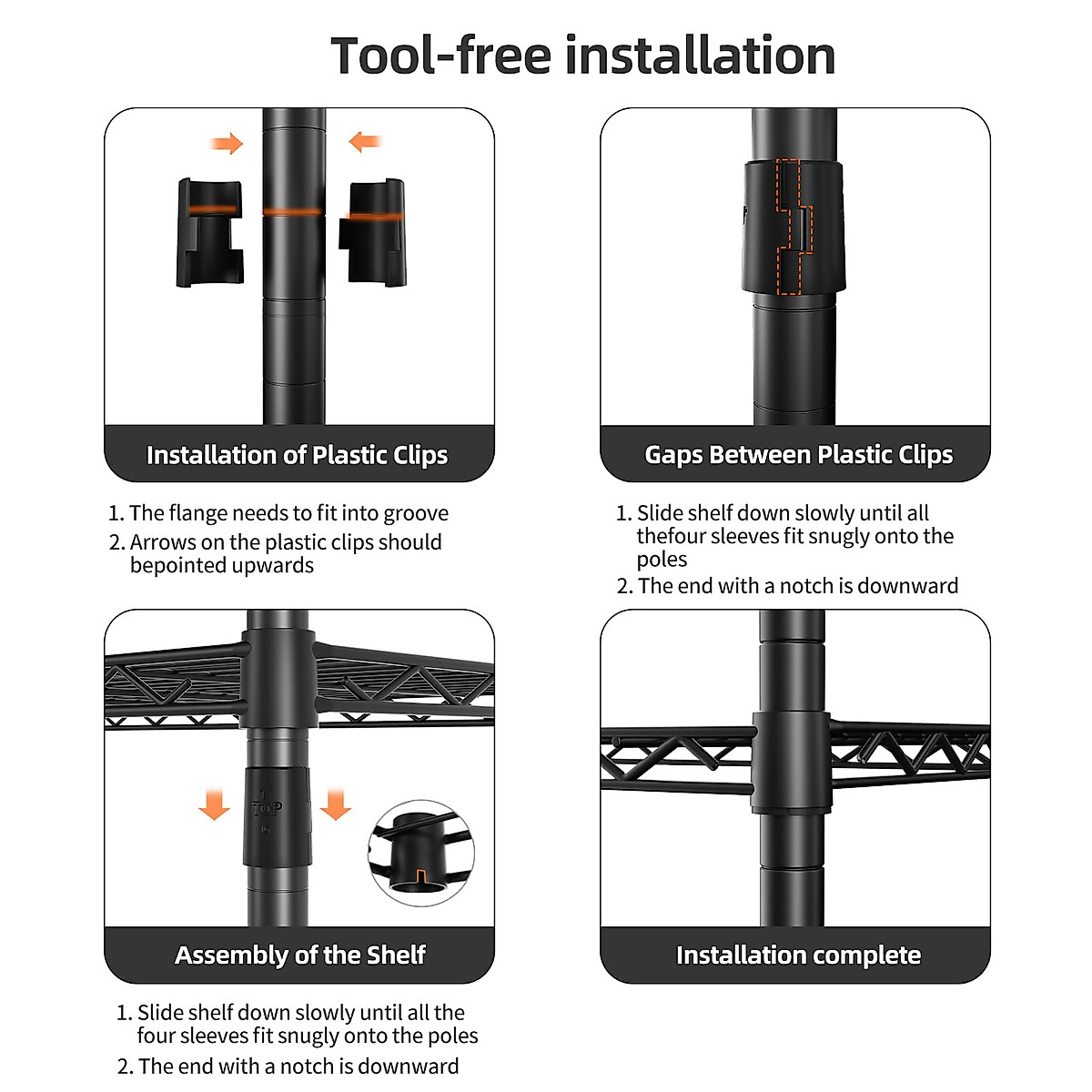 Tool-free installation

Installation of Plastic Clips

1. The flange needs to fit into groove
2. Arrows on the plastic clips should bepointed upwards

Gaps Between Plastic Clips

1. Slide shelf down slowly until all thefour sleeves fit snugly onto the poles
2. The end with a notch is downward

TOP

Assembly of the Shelf

1. Slide shelf down slowly until all the four sleeves fit snugly onto the poles
2. The end with a notch is downward

Installation complete