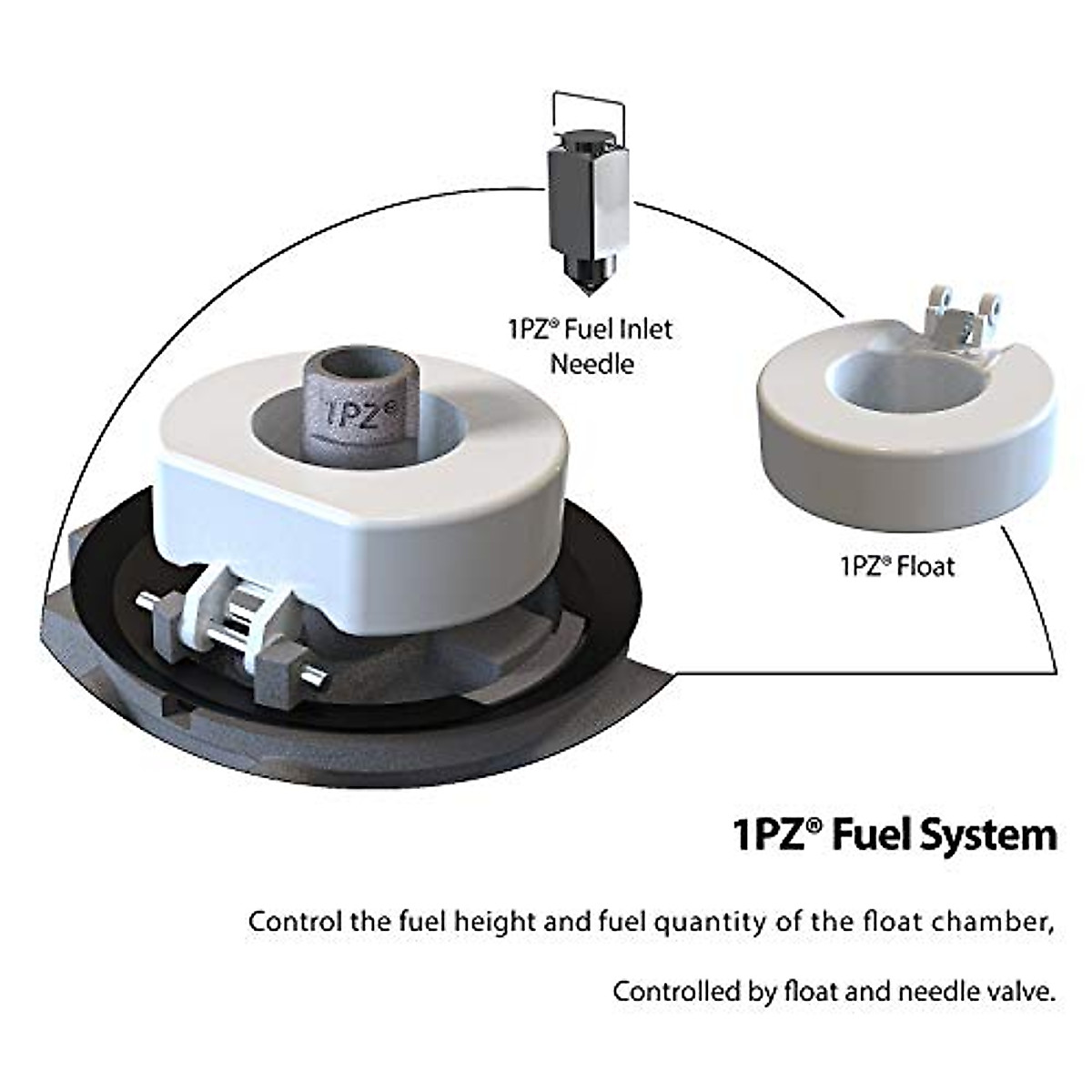 1PZ® Fuel Inlet Needle

1PZ®

1PZ® Float

1PZ® Fuel System

Control the fuel height and fuel quantity of the float chamber,

Controlled by float and needle valve.