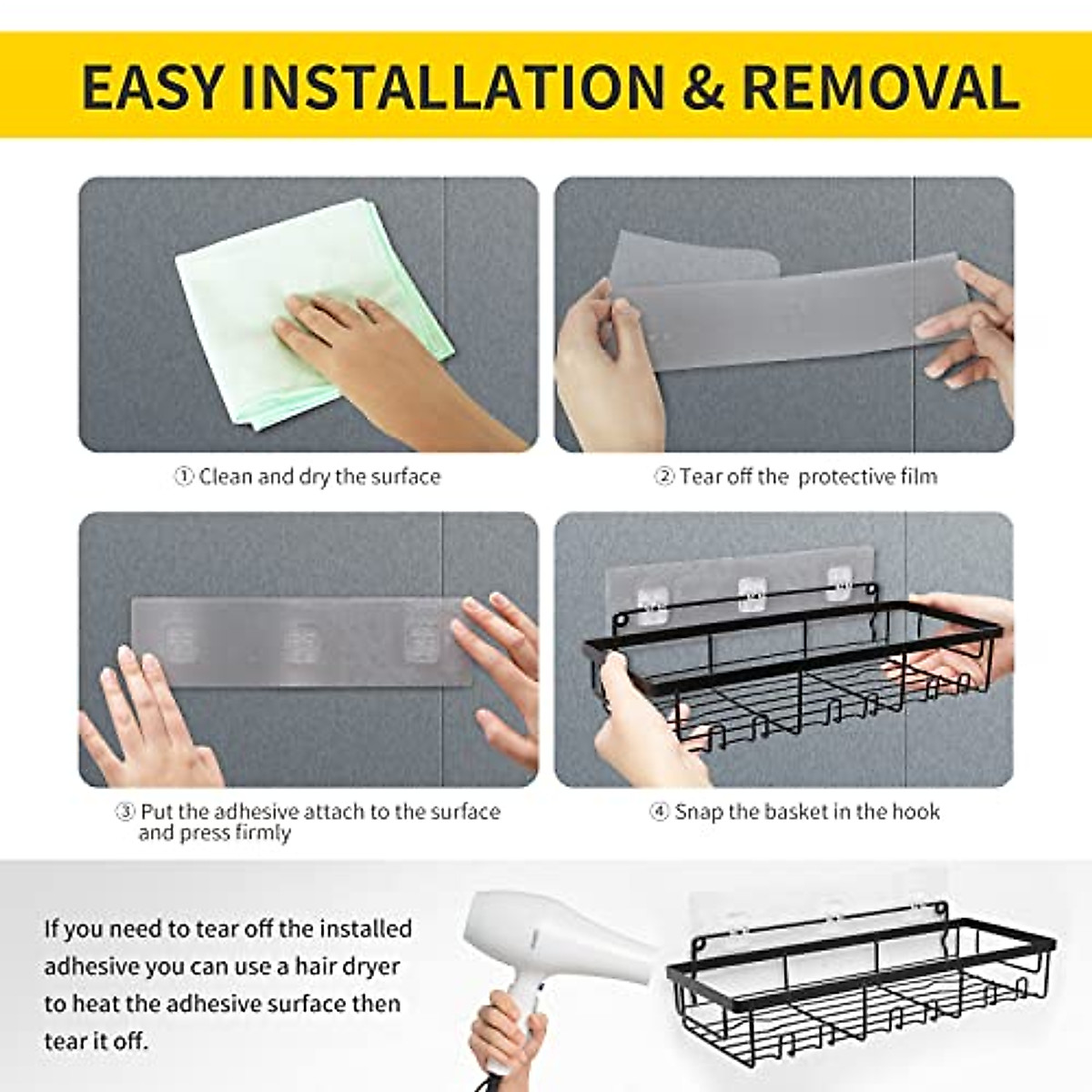 EASY INSTALLATION & REMOVAL

① Clean and dry the surface

② Tear off the protective film

③ Put the adhesive attach to the surface and press firmly

④ Snap the basket in the hook

If you need to tear off the installed adhesive you can use a hair dryer to heat the adhesive surface then tear it off.