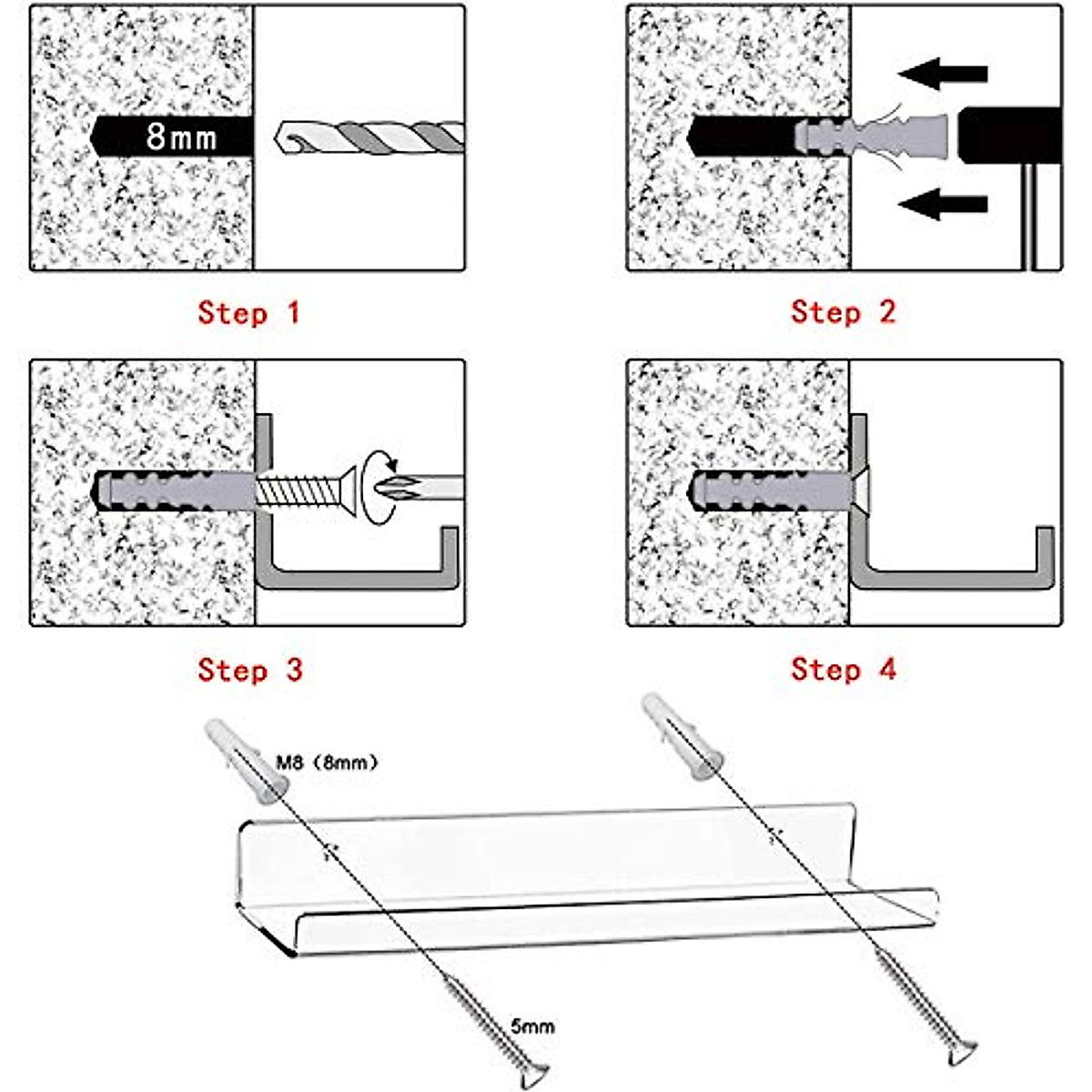 8mm

Step 1

Step 2

Step 3

Step 4

M8（8mm）

5mm