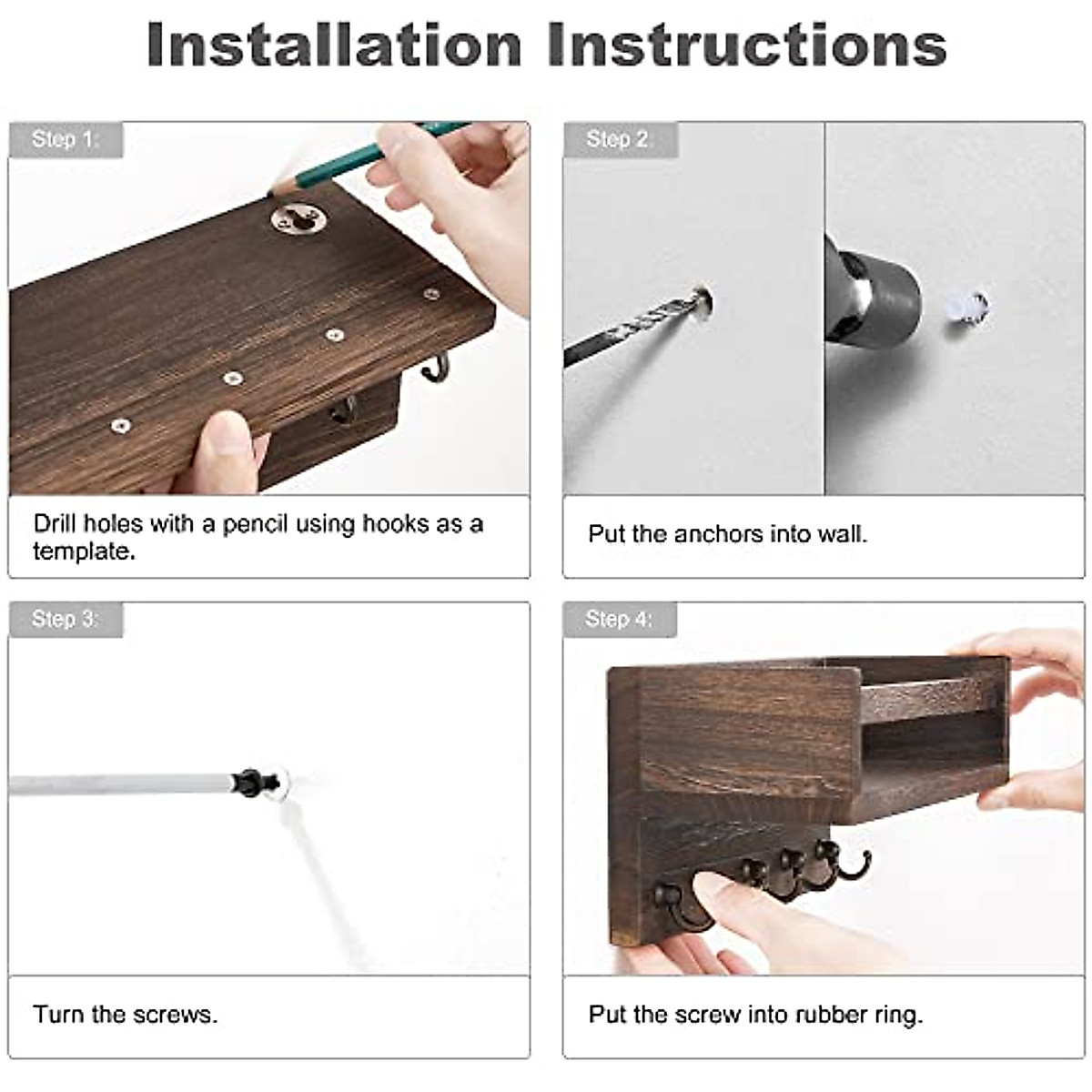 Installation Instructions

Step 1:

Drill holes with a pencil using hooks as a template.

Step 2:

Put the anchors into wall.

Step 3:

Turn the screws.

Step 4:

Put the screw into rubber ring.