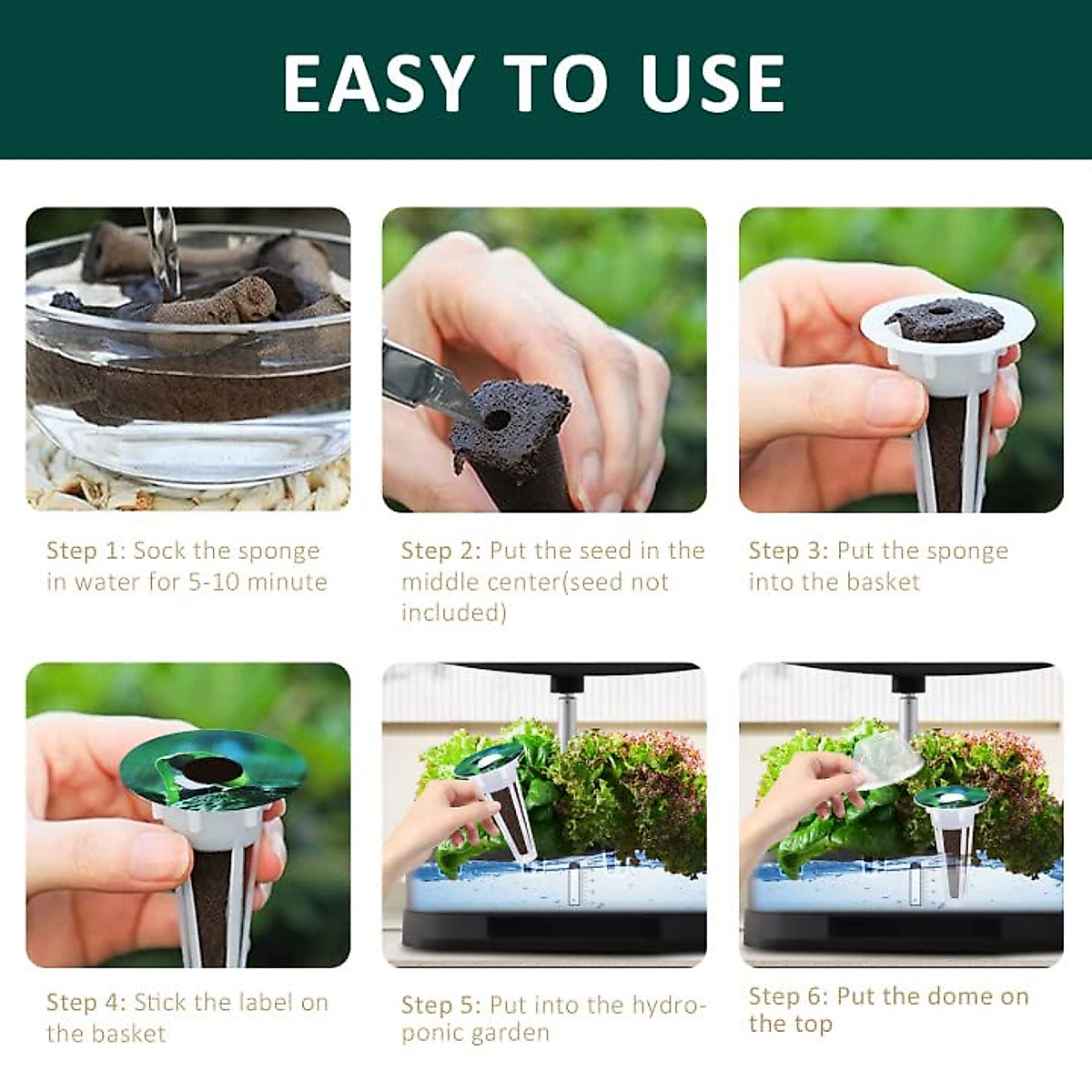 EASY TO USE

Step 1: Sock the sponge in water for 5-10 minute

Step 2: Put the seed in the middle center(seed not included)

Step 3: Put the sponge into the basket

Step 4: Stick the label on the basket

Step 5: Put into the hydroponic garden

Step 6: Put the dome on the top