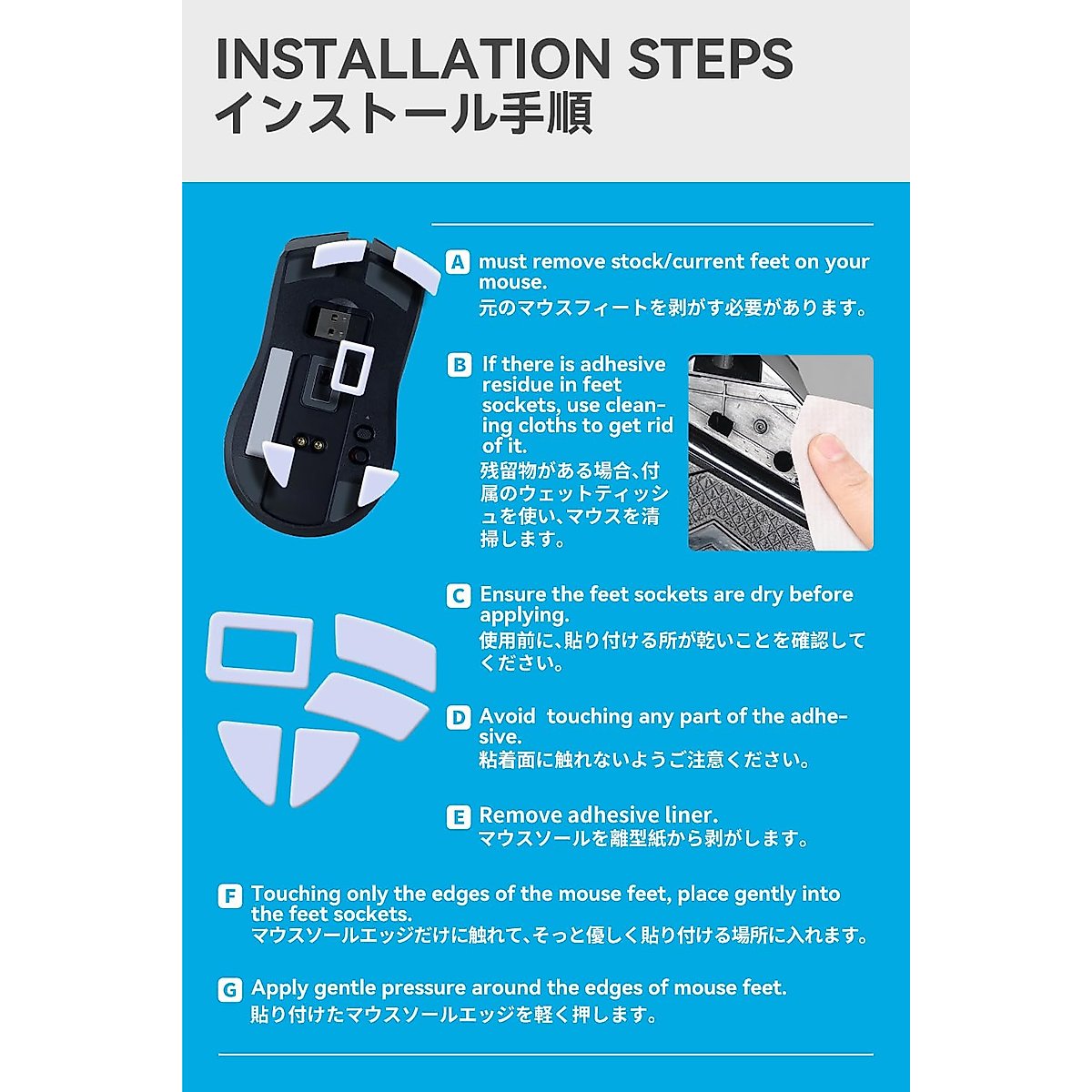 INSTALLATION STEPS
インストール手順

A must remove stock/current feet on your mouse.
元のマウスフィートを剥がす必要があります。

B If there is adhesive residue in feet sockets, use cleaning cloths to get rid of it.
残留物がある場合、付属のウェットティッシュを使い、マウスを清掃します。

C Ensure the feet sockets are dry before applying.
使用前に、貼り付ける所が乾いことを確認してください。

D Avoid touching any part of the adhesive.
粘着面に触れないようご注意ください。

E Remove adhesive liner.
マウスソールを離型紙から剥がします。

F Touching only the edges of the mouse feet, place gently into the feet sockets.
マウスソールエッジだけに触れて、そっと優しく貼り付ける場所に入れます。

G Apply gentle pressure around the edges of mouse feet.
貼り付けたマウスソールエッジを軽く押します。