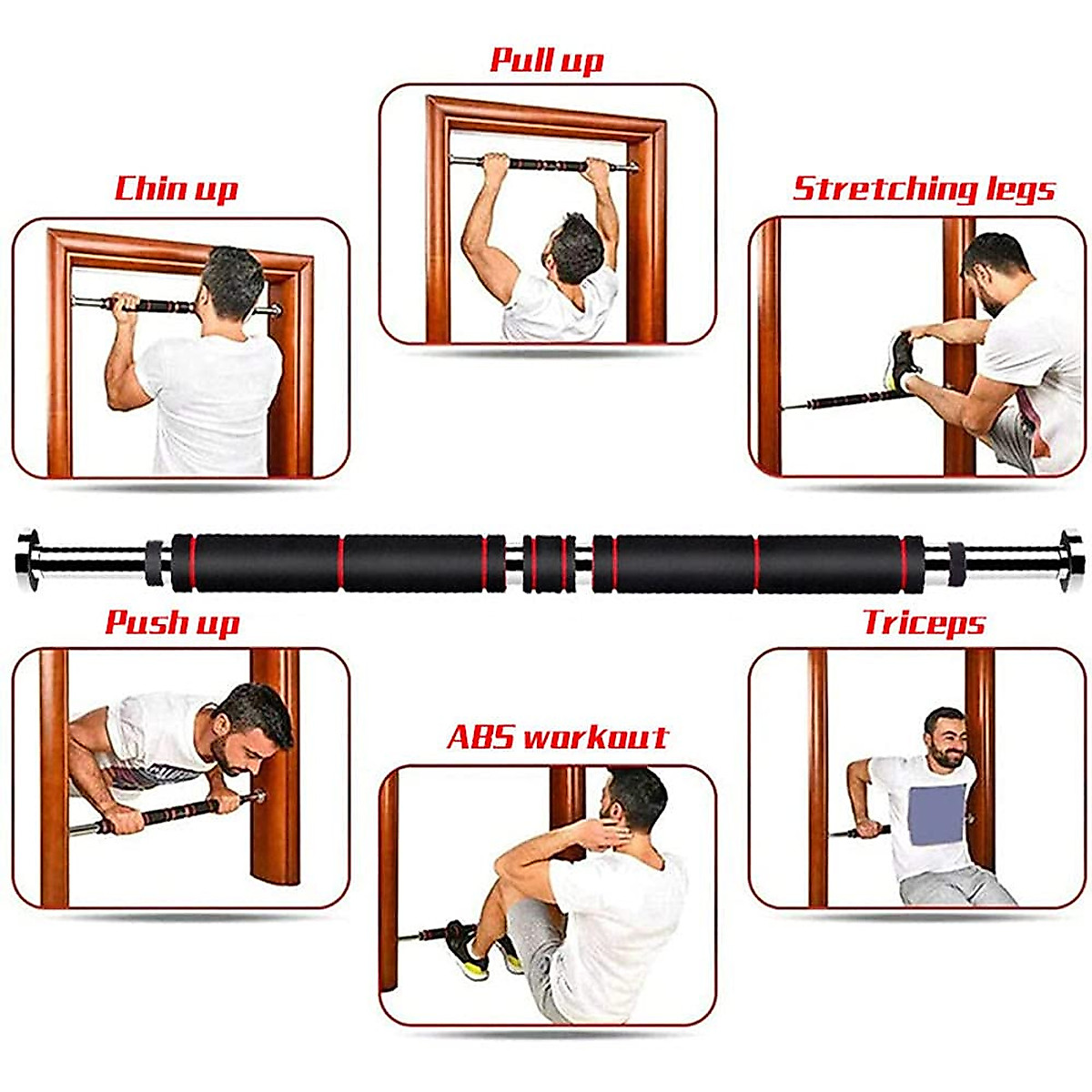 Pull up

Chin up

Stretching legs

Push up

Triceps

ABS workout