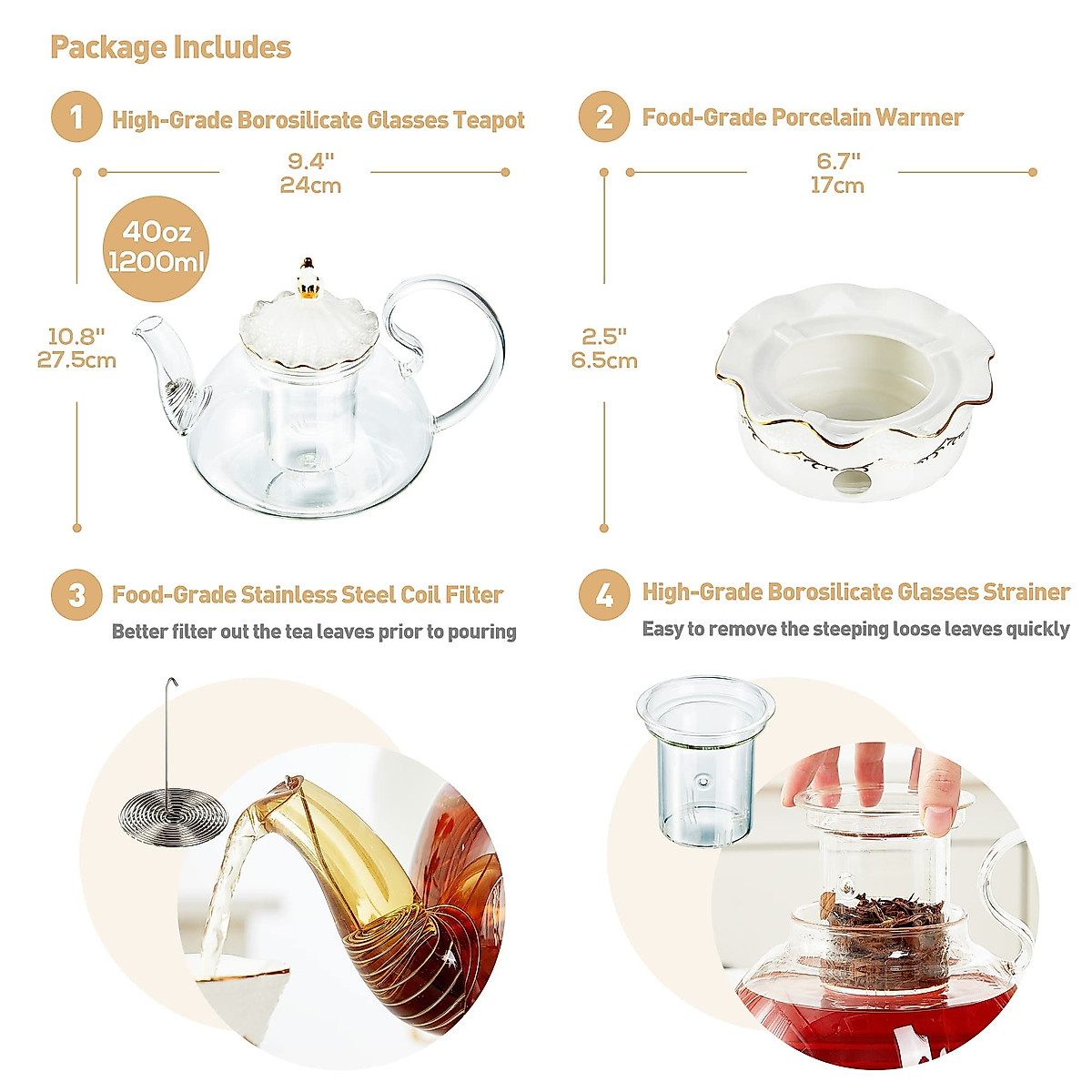 Package Includes

1 High-Grade Borosilicate Glasses Teapot

9.4"
24cm

40oz
1200ml

10.8"
27.5cm

2 Food-Grade Porcelain Warmer

6.7"
17cm

2.5"
6.5cm

3 Food-Grade Stainless Steel Coil Filter

Better filter out the tea leaves prior to pouring

4 High-Grade Borosilicate Glasses Strainer

Easy to remove the steeping loose leaves quickly