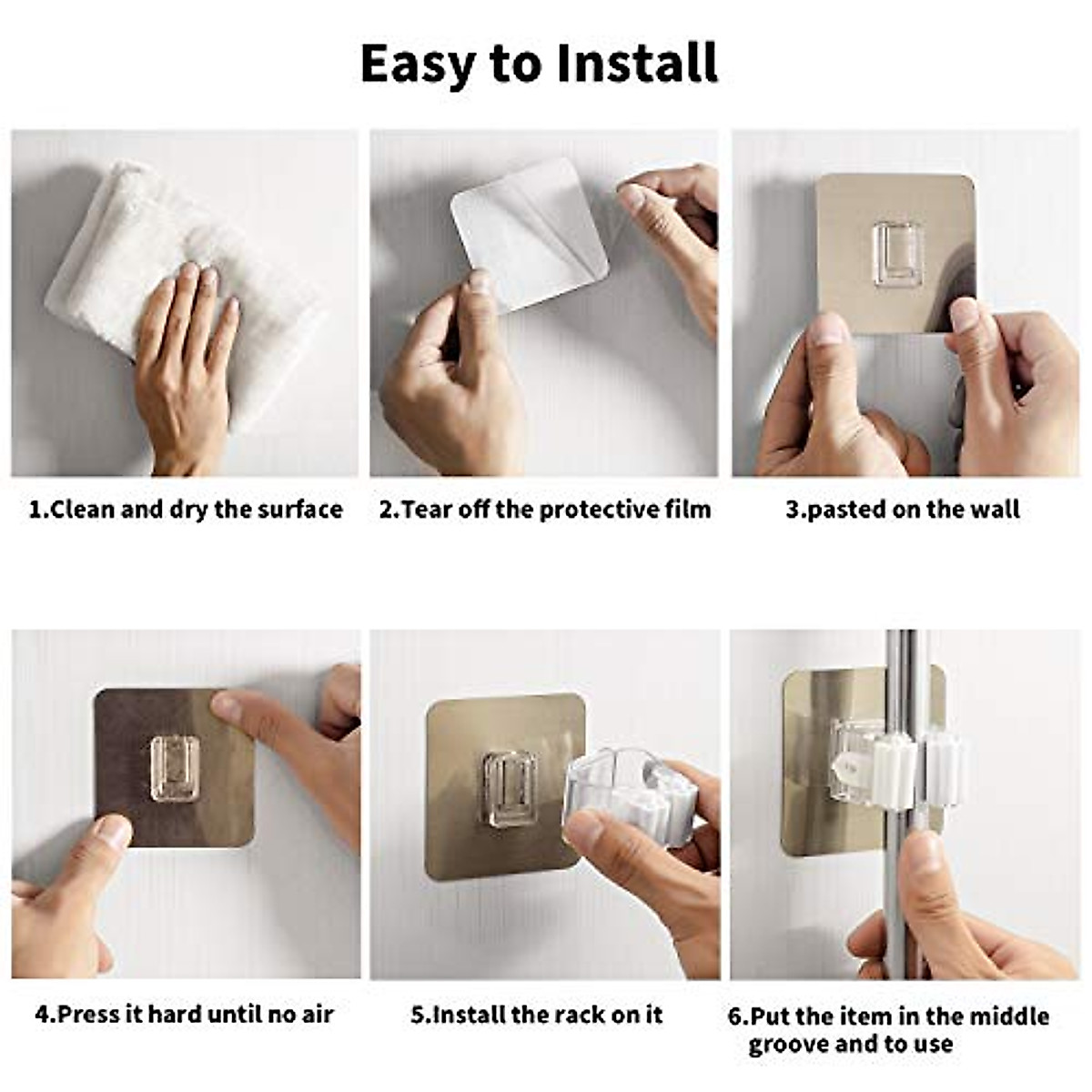 Easy to Install

1.Clean and dry the surface

2.Tear off the protective film

3.pasted on the wall

4.Press it hard until no air

5.Install the rack on it

6.Put the item in the middle groove and to use