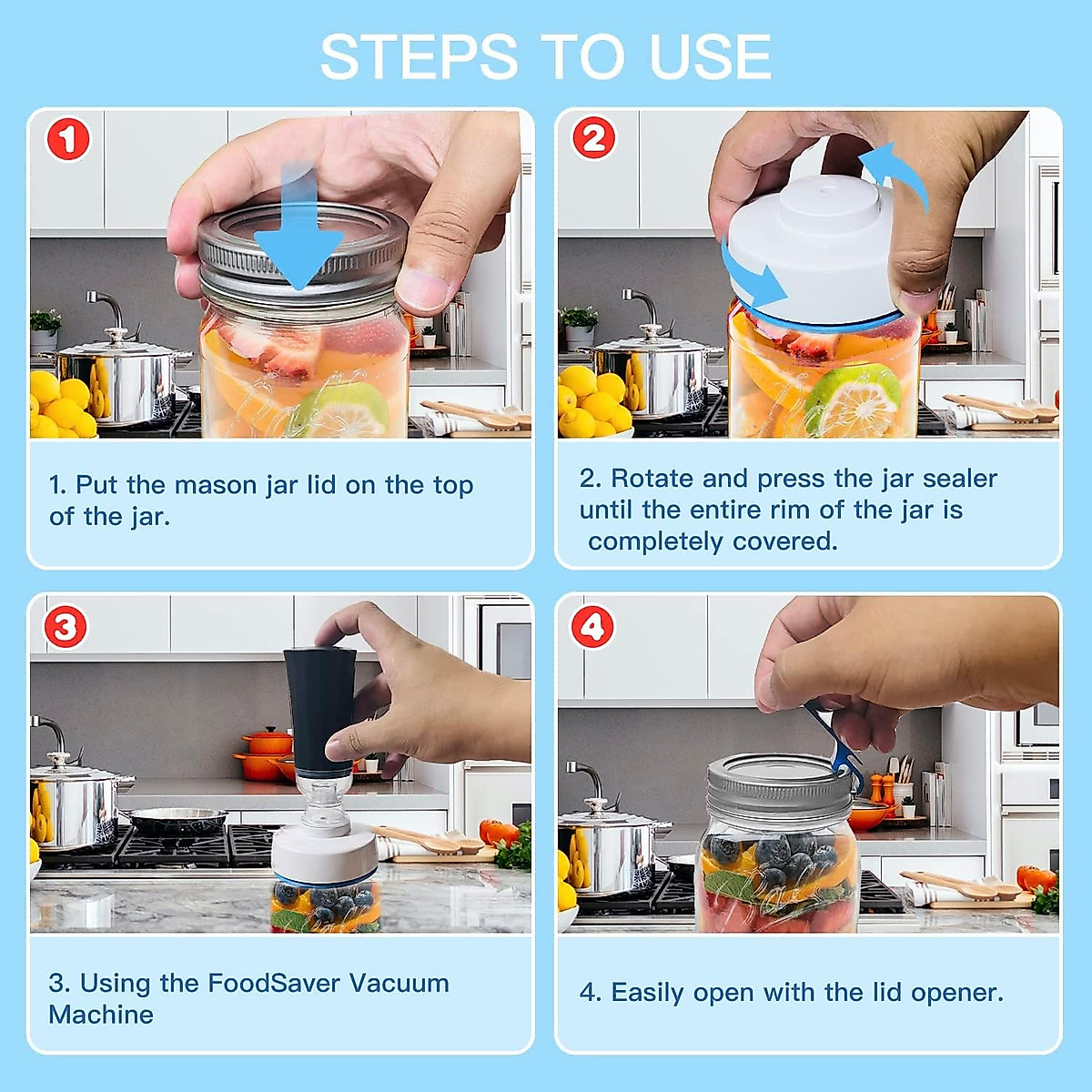 STEPS TO USE

1

1. Put the mason jar lid on the top of the jar.

2

2. Rotate and press the jar sealer until the entire rim of the jar is completely covered.

3

3. Using the FoodSaver Vacuum Machine

4

4. Easily open with the lid opener.