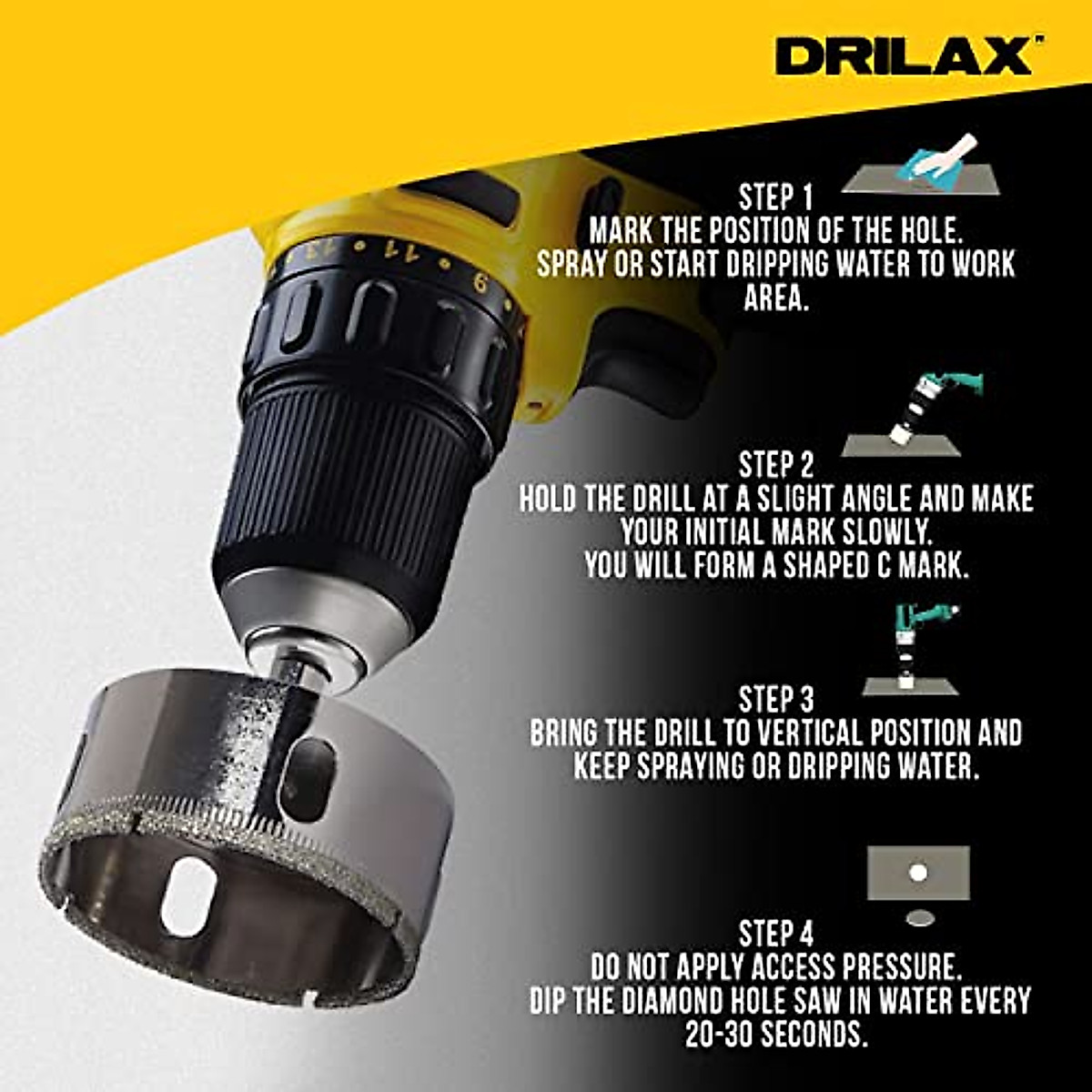 DRILAX™

STEP 1
MARK THE POSITION OF THE HOLE.
SPRAY OR START DRIPPING WATER TO WORK AREA.

STEP 2
HOLD THE DRILL AT A SLIGHT ANGLE AND MAKE YOUR INITIAL MARK SLOWLY.
YOU WILL FORM A SHAPED C MARK.

STEP 3
BRING THE DRILL TO VERTICAL POSITION AND KEEP SPRAYING OR DRIPPING WATER.

STEP 4
DO NOT APPLY ACCESS PRESSURE.
DIP THE DIAMOND HOLE SAW IN WATER EVERY 20-30 SECONDS.

13 • 11 • 9