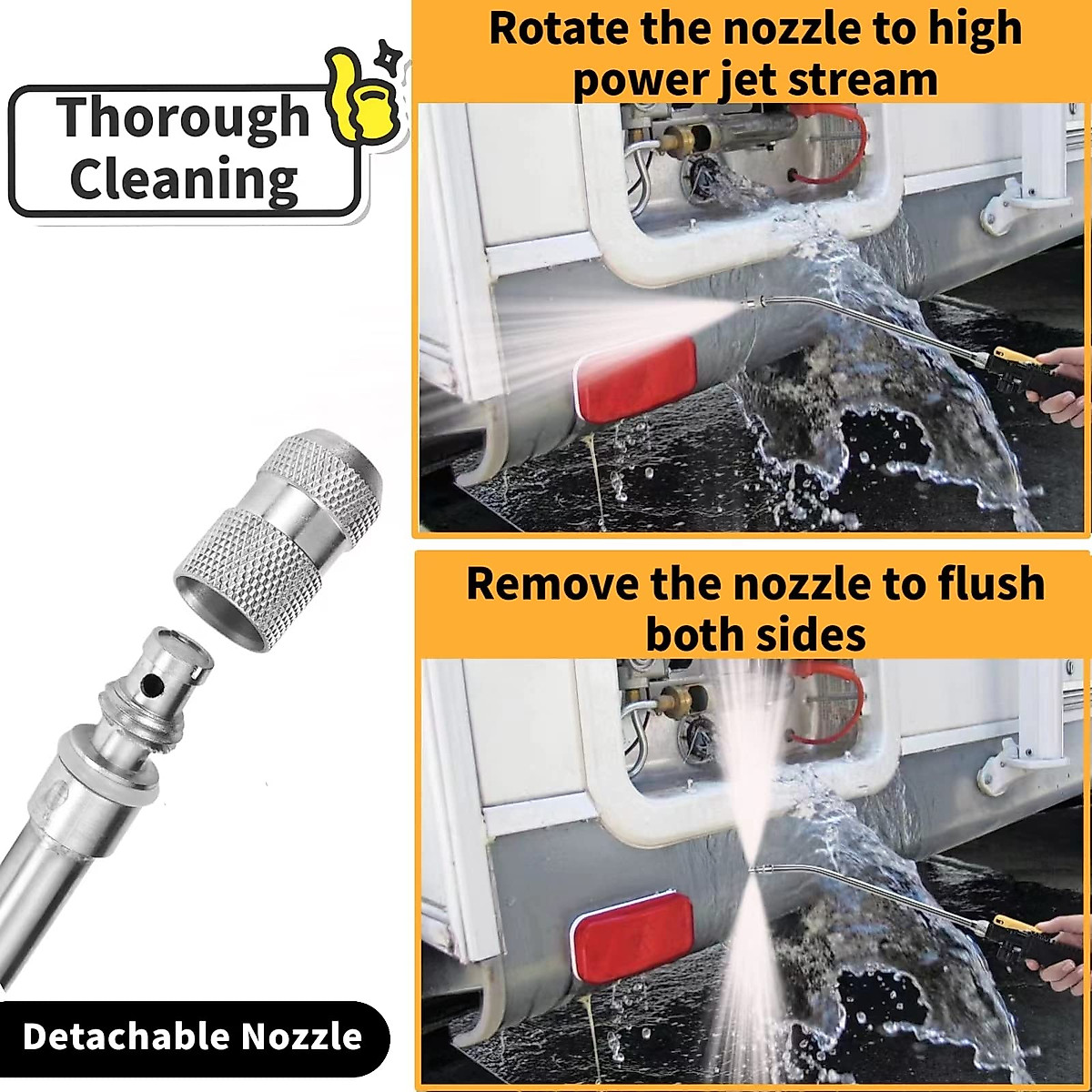 Thorough Cleaning

Rotate the nozzle to high power jet stream

Remove the nozzle to flush both sides

Detachable Nozzle