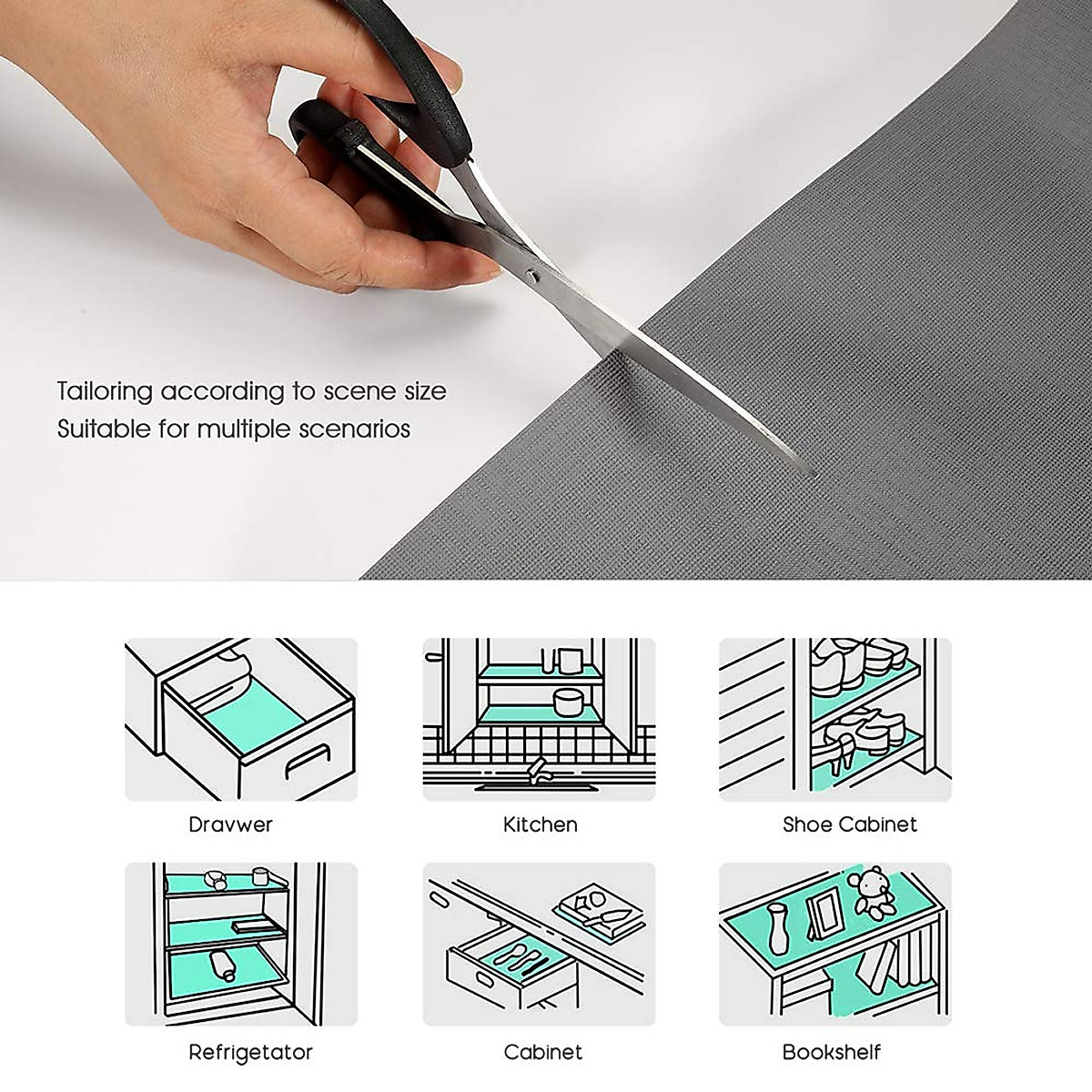 Tailoring according to scene size
Suitable for multiple scenarios

Dravwer

Kitchen

Shoe Cabinet

Refrigetator

Cabinet

Bookshelf