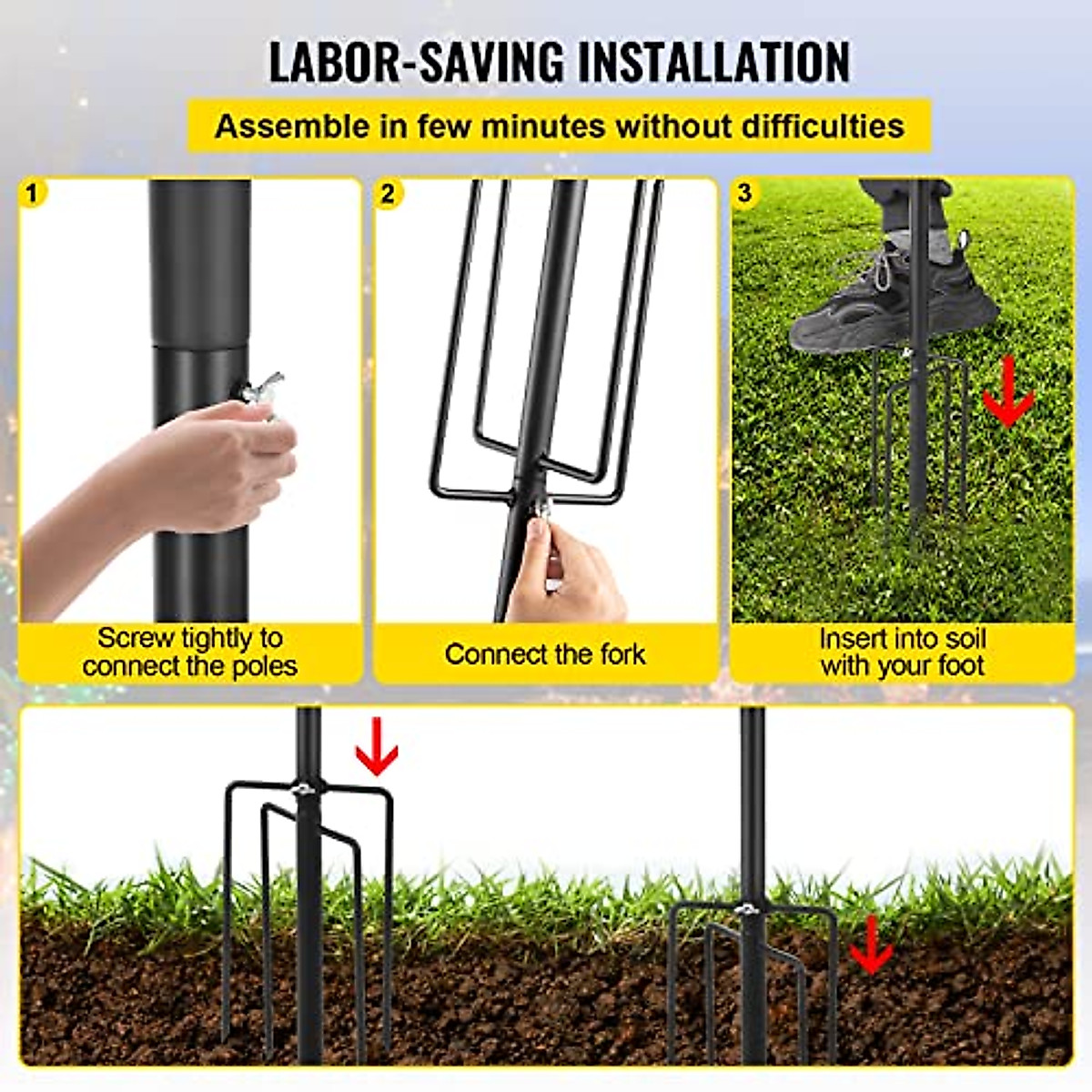 LABOR-SAVING INSTALLATION

Assemble in few minutes without difficulties

1

Screw tightly to connect the poles

2

Connect the fork

3

Insert into soil with your foot