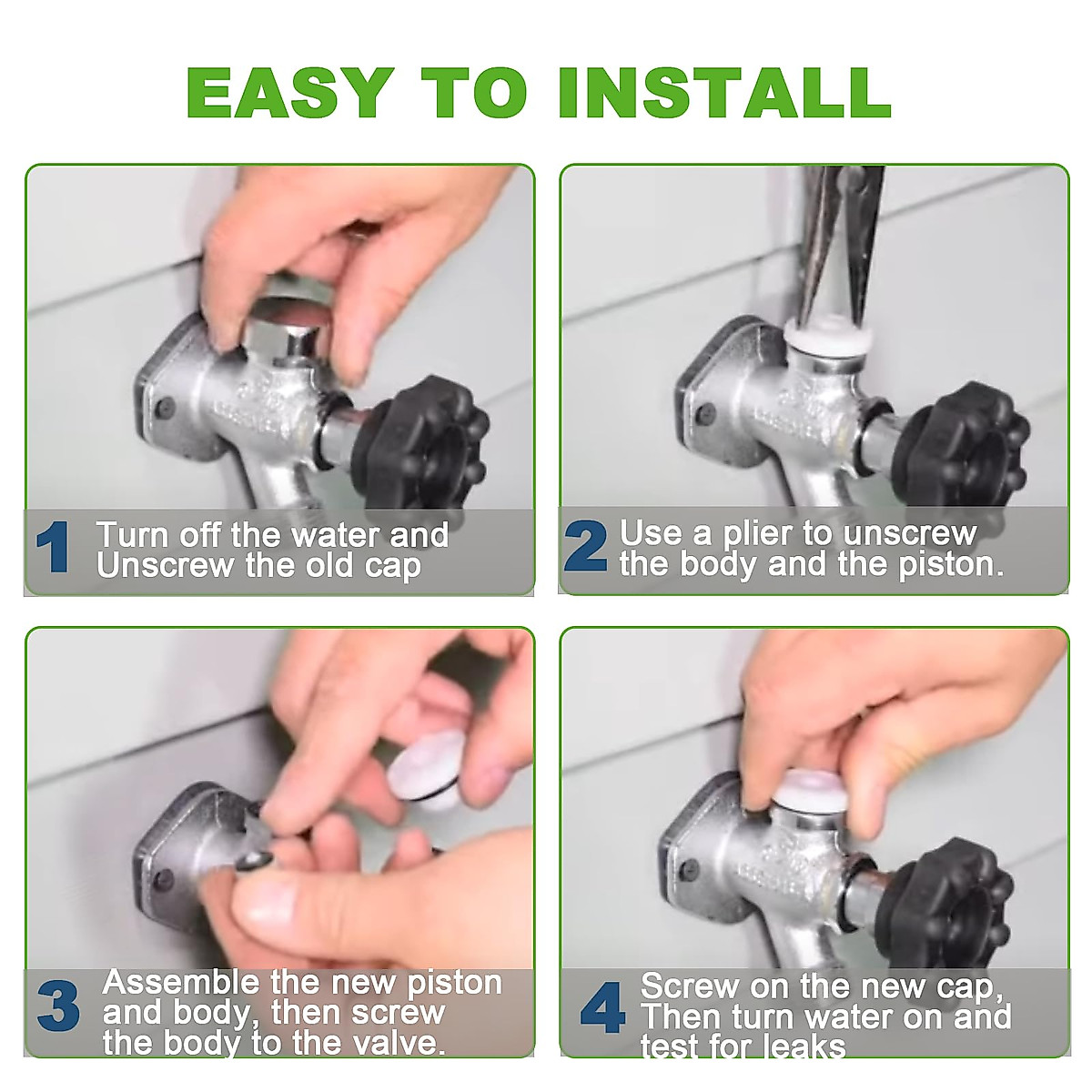 EASY TO INSTALL

1 Turn off the water and Unscrew the old cap

2 Use a plier to unscrew the body and the piston.

3 Assemble the new piston and body, then screw the body to the valve.

4 Screw on the new cap, Then turn water on and test for leaks