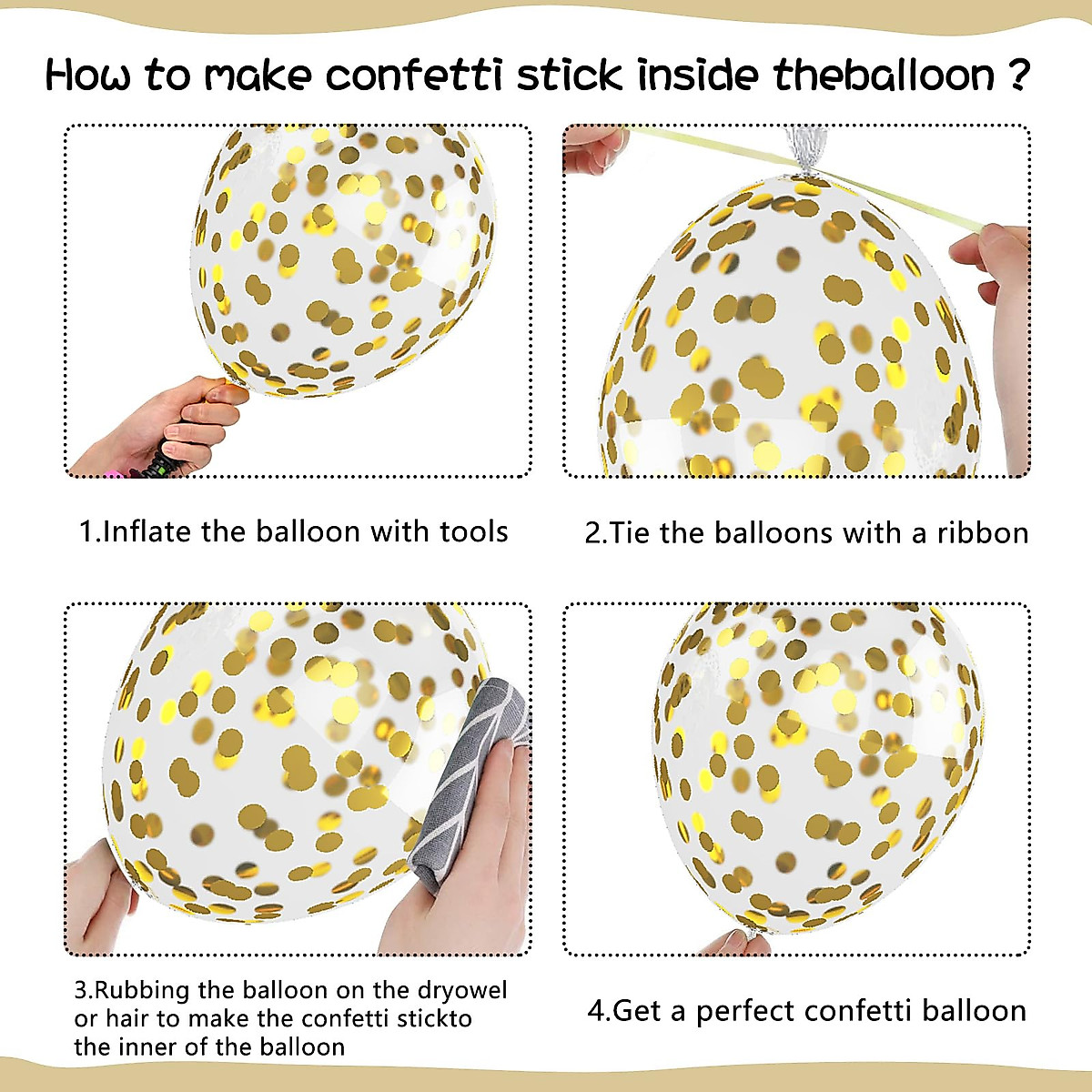 How to make confetti stick inside theballoon ?

1.Inflate the balloon with tools

2.Tie the balloons with a ribbon

3.Rubbing the balloon on the dryowel or hair to make the confetti stickto the inner of the balloon

4.Get a perfect confetti balloon