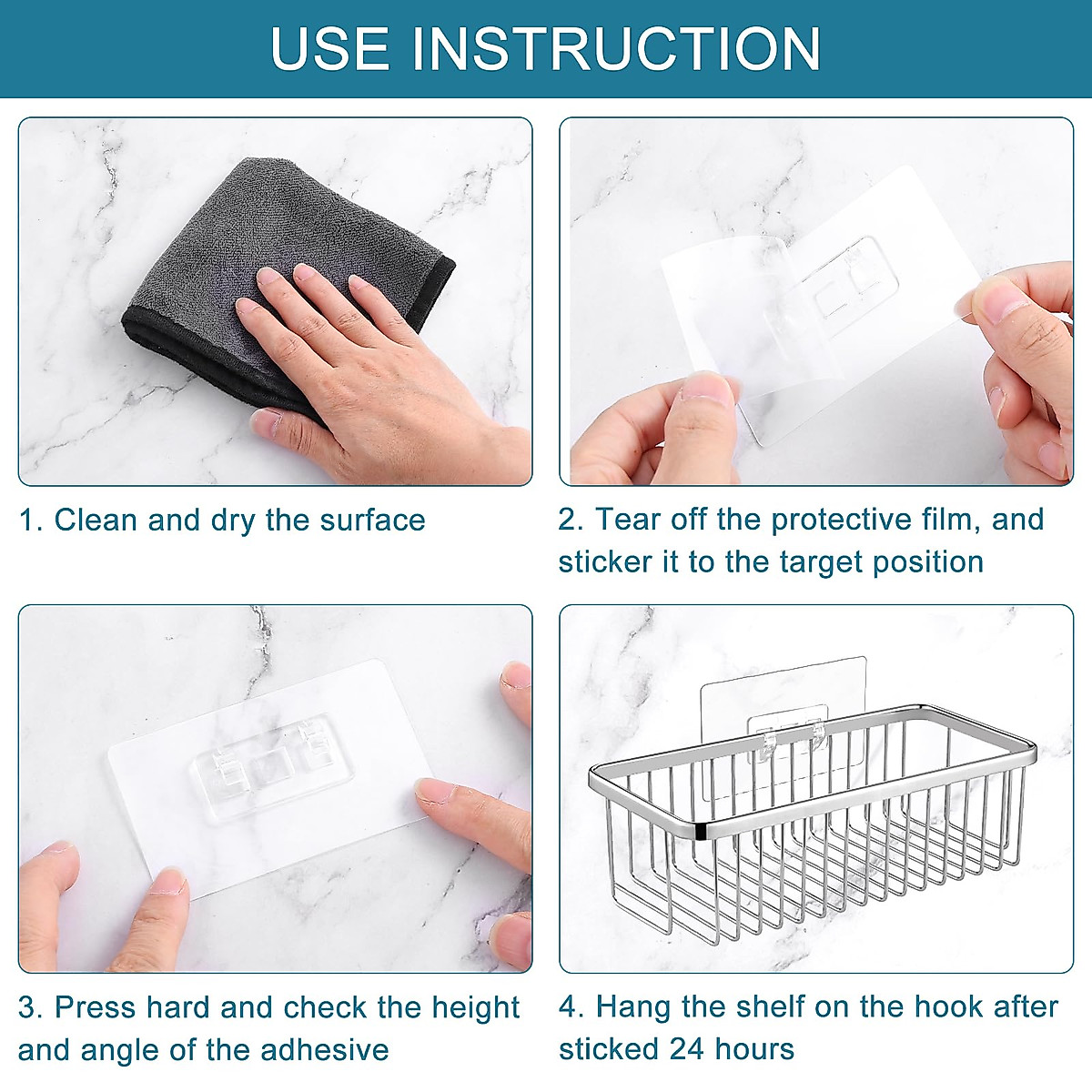 USE INSTRUCTION

1. Clean and dry the surface

2. Tear off the protective film, and sticker it to the target position

3. Press hard and check the height and angle of the adhesive

4. Hang the shelf on the hook after sticked 24 hours