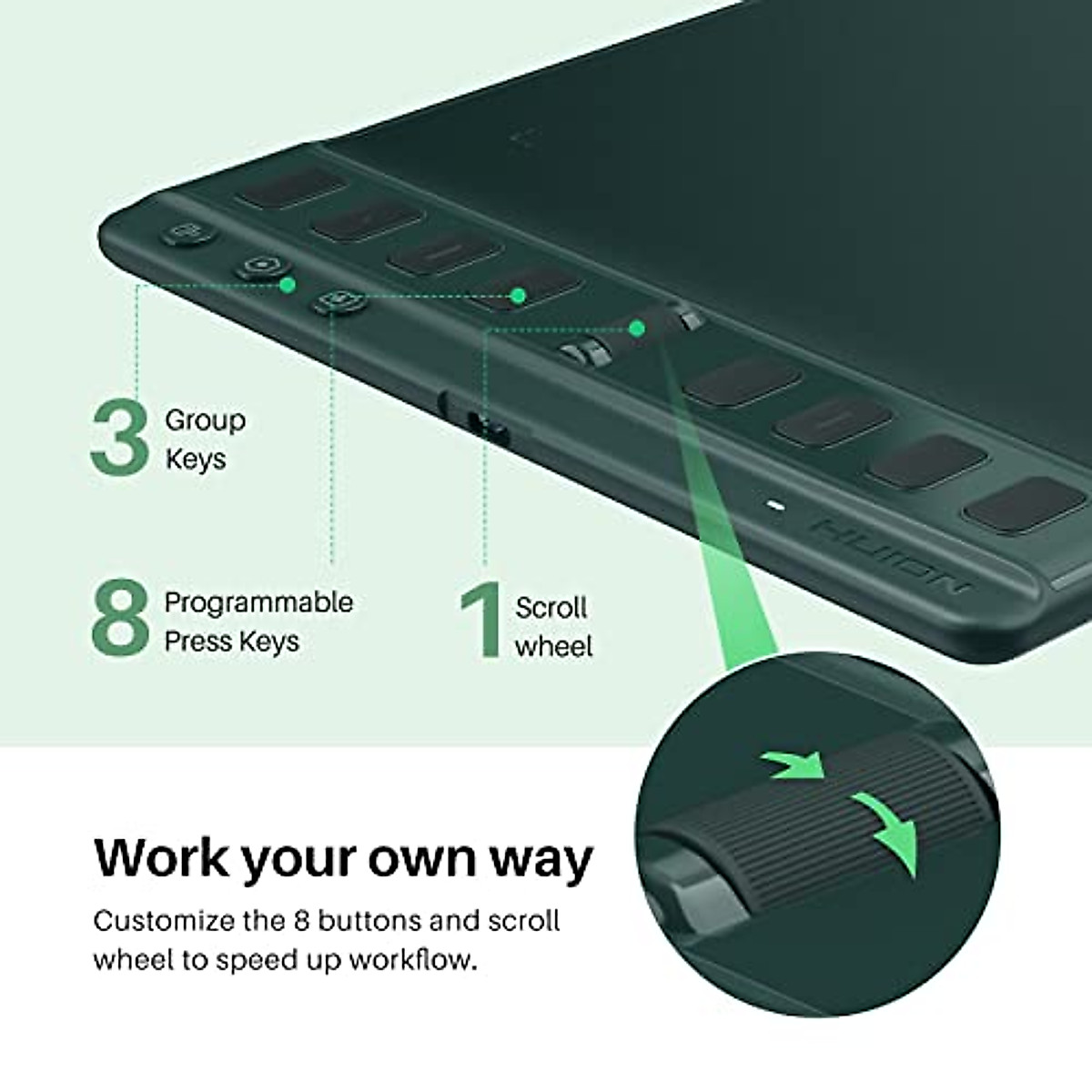 3 Group Keys

8 Programmable Press Keys

1 Scroll wheel

HUION

Work your own way

Customize the 8 buttons and scroll wheel to speed up workflow.