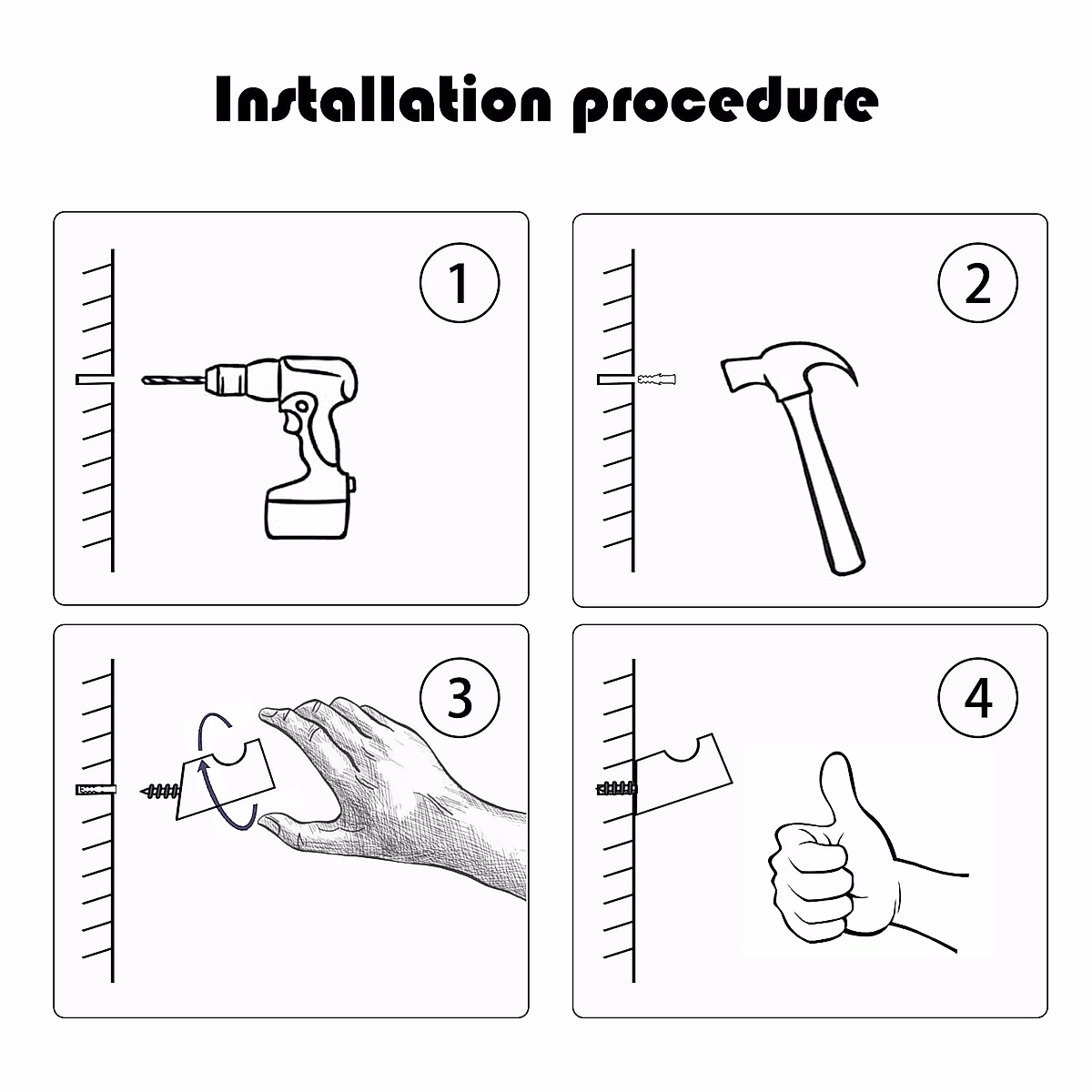 Installation procedure

1

2

3

4