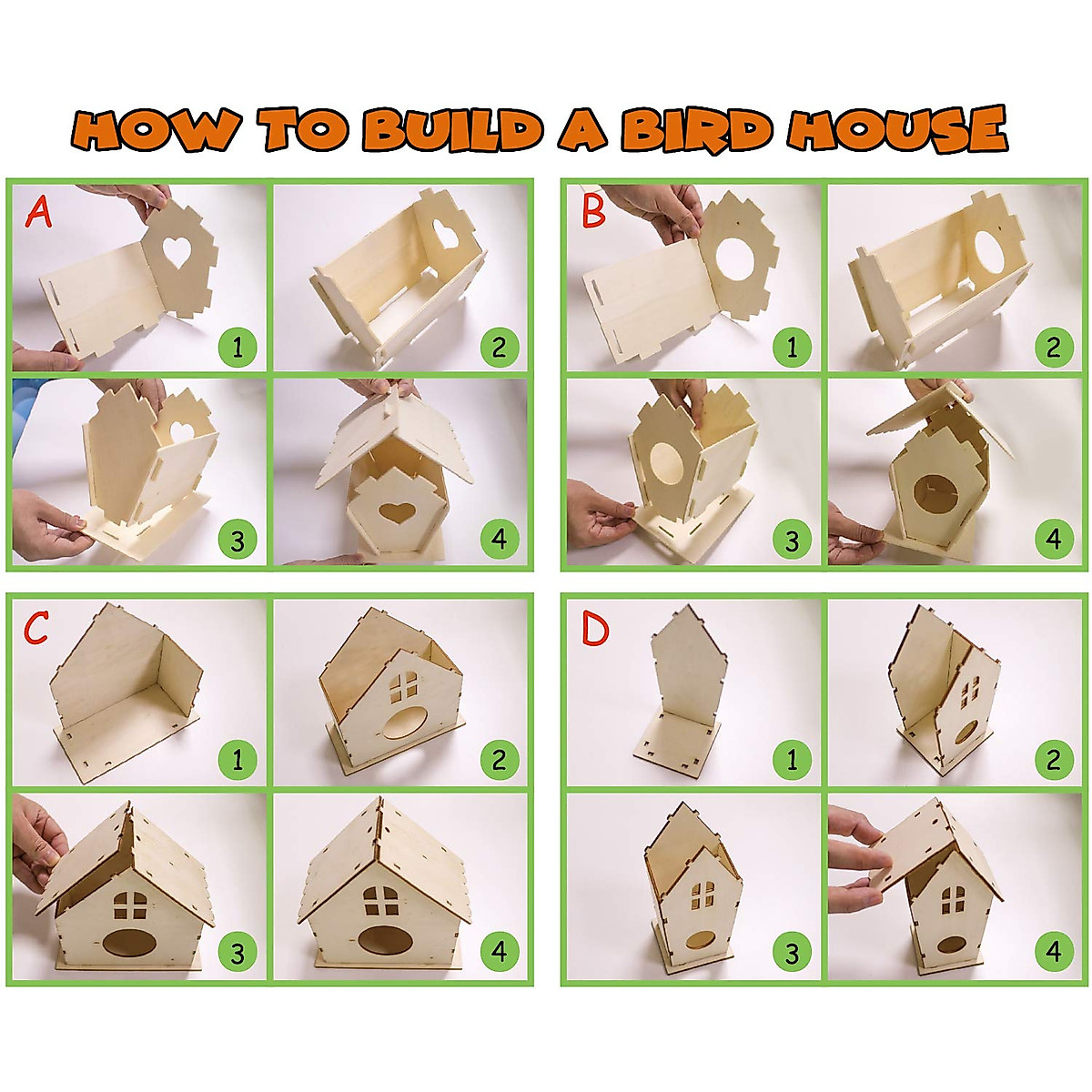 HOW TO BUILD A BIRD HOUSE

A

1

2

3

4

B

1

2

3

4

C

1

2

3

4

D

1

2

3

4