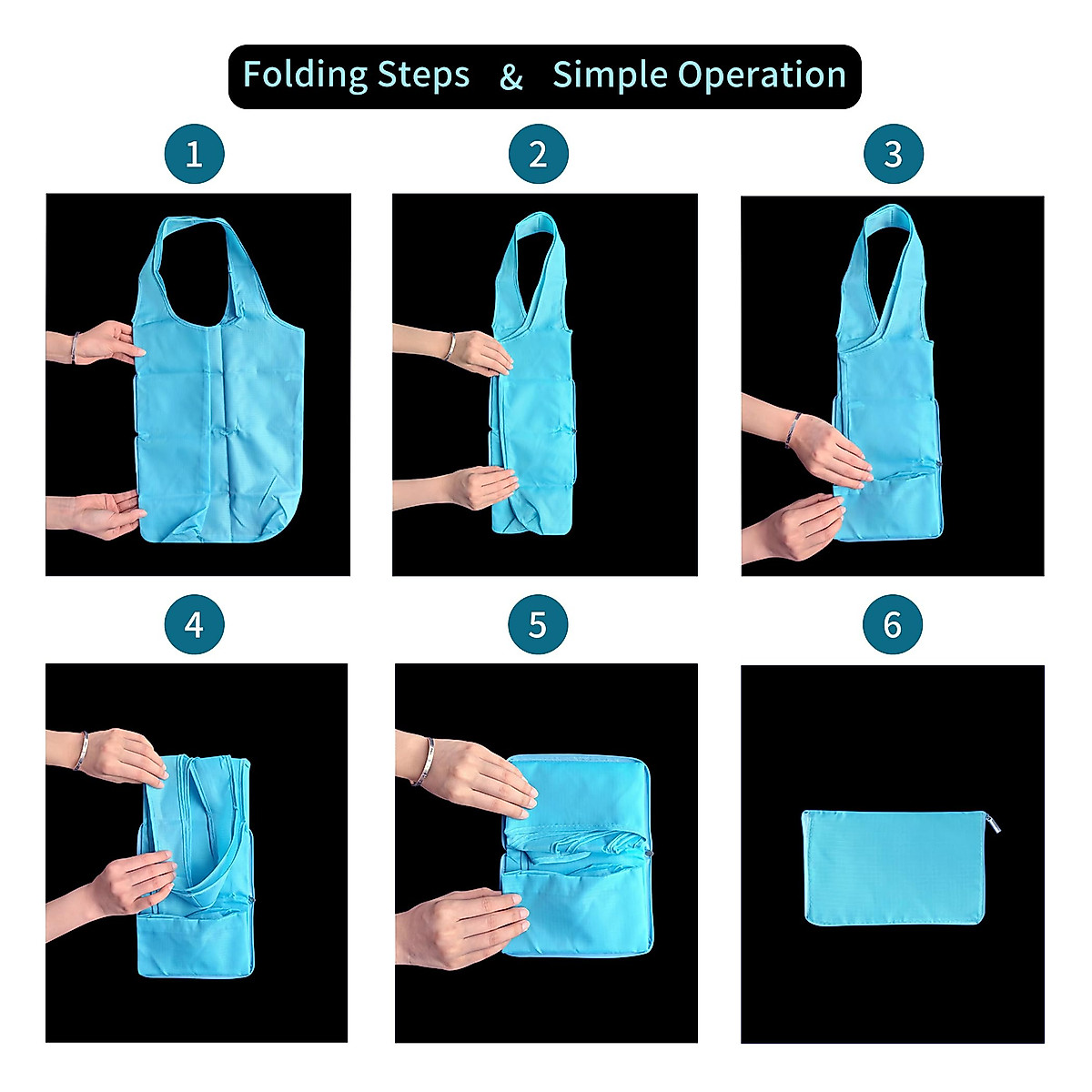 Folding Steps & Simple Operation

1

2

3

4

5

6