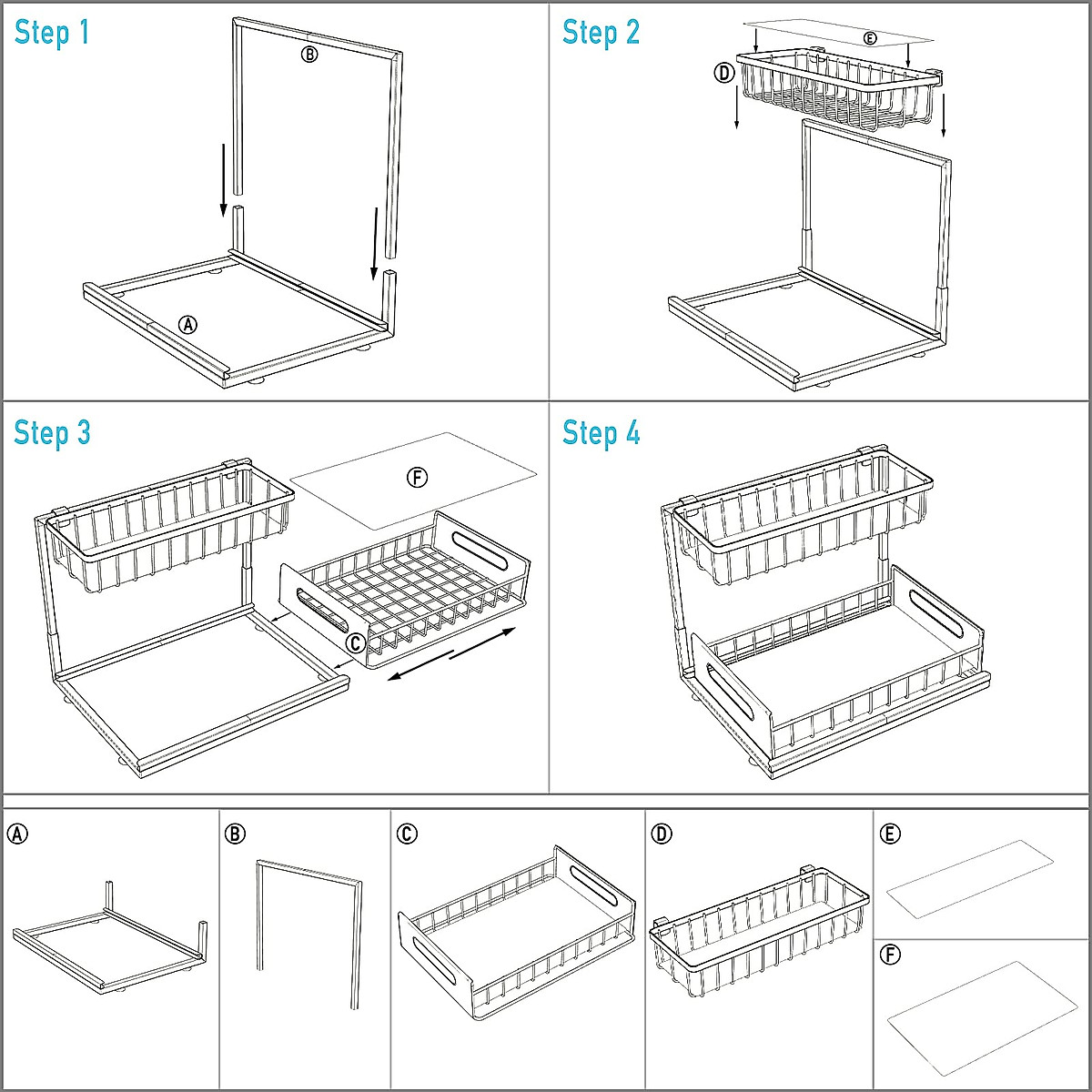 Step 1

B

A

Step 2

E

D

Step 3

F

C

Step 4

A

B

C

D

E

F