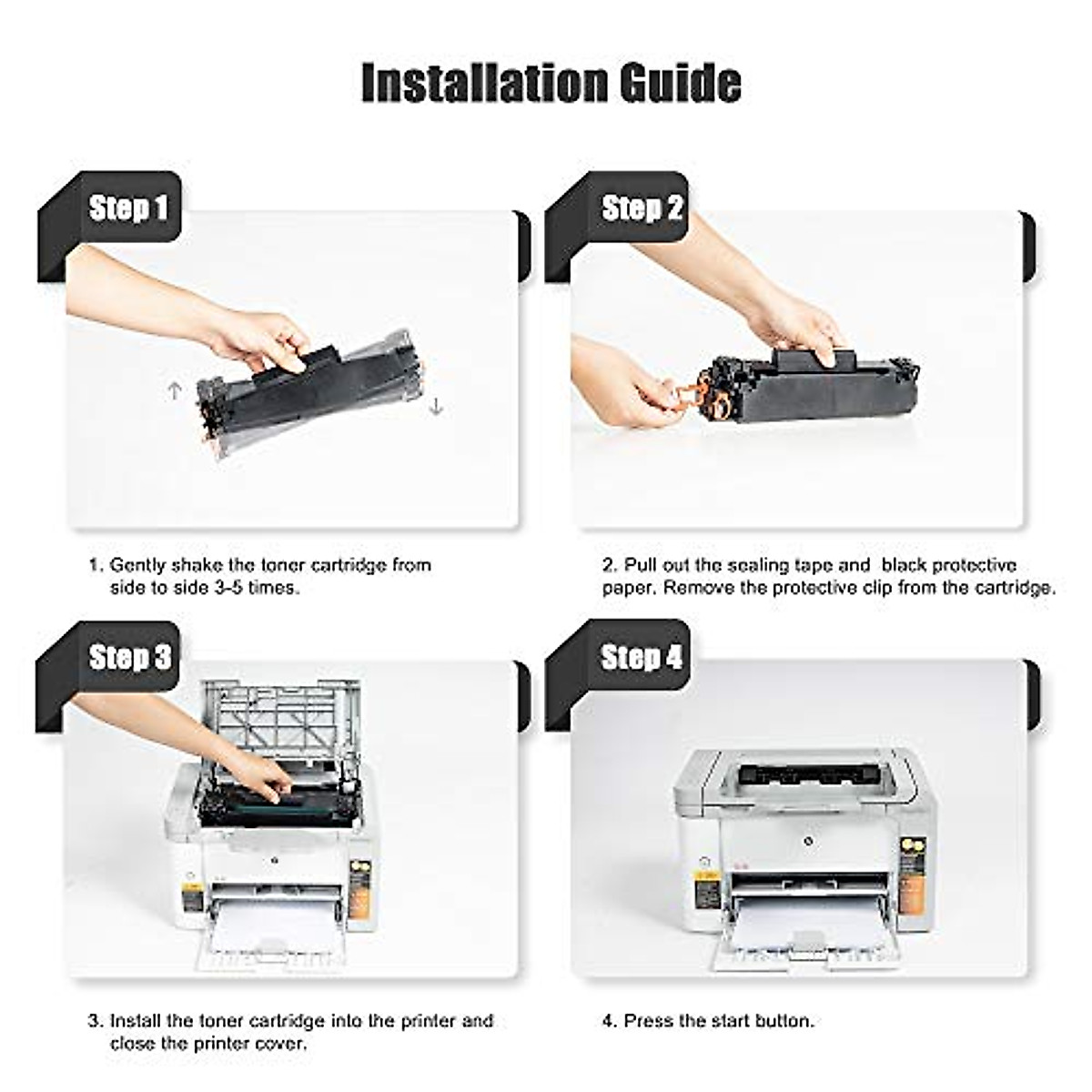 Installation Guide

Step 1

1. Gently shake the toner cartridge from side to side 3-5 times.

Step 2

2. Pull out the sealing tape and  black protective paper. Remove the protective clip from the cartridge.

Step 3

3. Install the toner cartridge into the printer and close the printer cover.

Step 4

4. Press the start button.