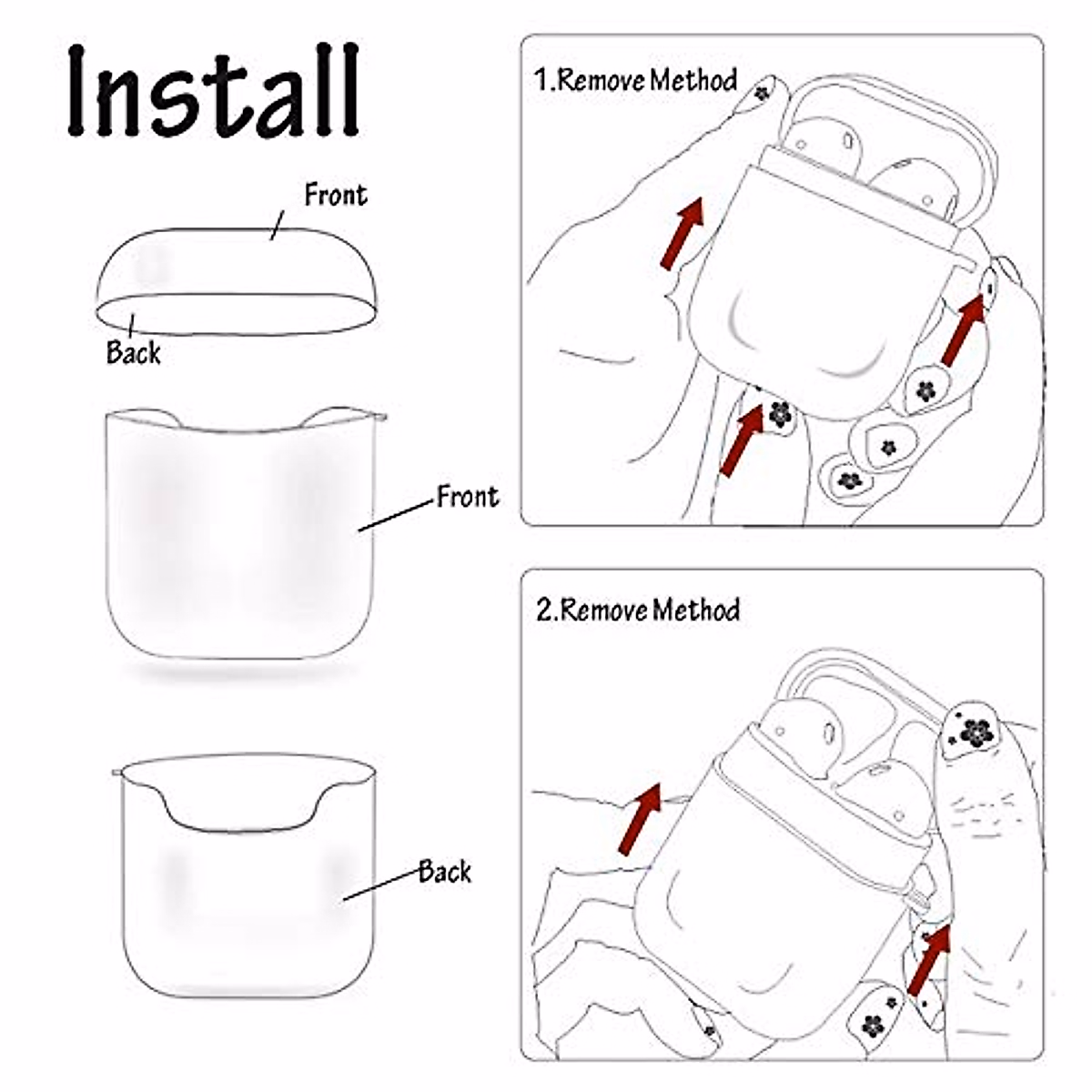 Install

Front

Back

Front

Back

1.Remove Method

2.Remove Method