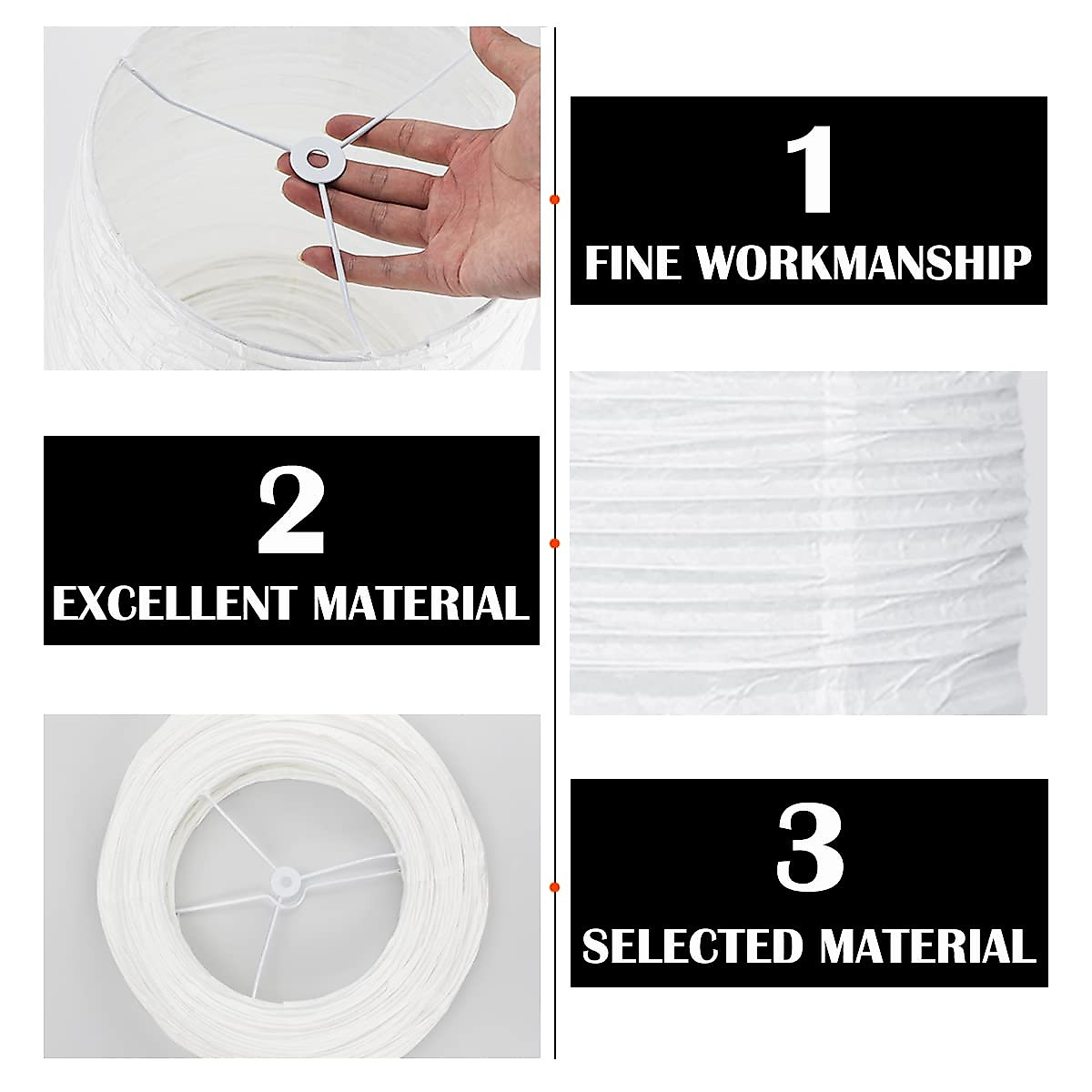 1
FINE WORKMANSHIP

2
EXCELLENT MATERIAL

3
SELECTED MATERIAL