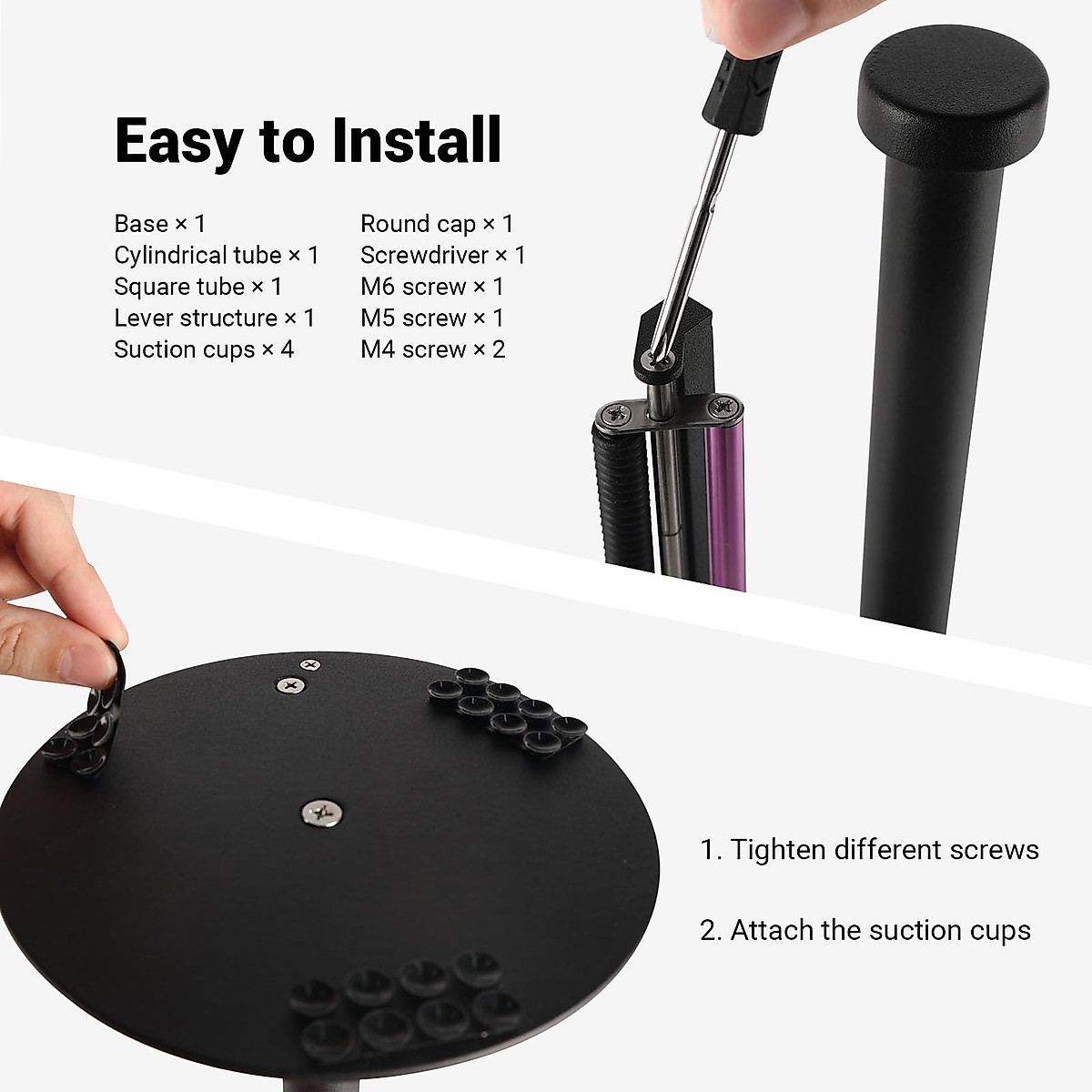 Easy to Install

Base × 1
Cylindrical tube × 1
Square tube × 1
Lever structure × 1
Suction cups × 4

Round cap × 1
Screwdriver × 1
M6 screw × 1
M5 screw × 1
M4 screw × 2

1. Tighten different screws

2. Attach the suction cups