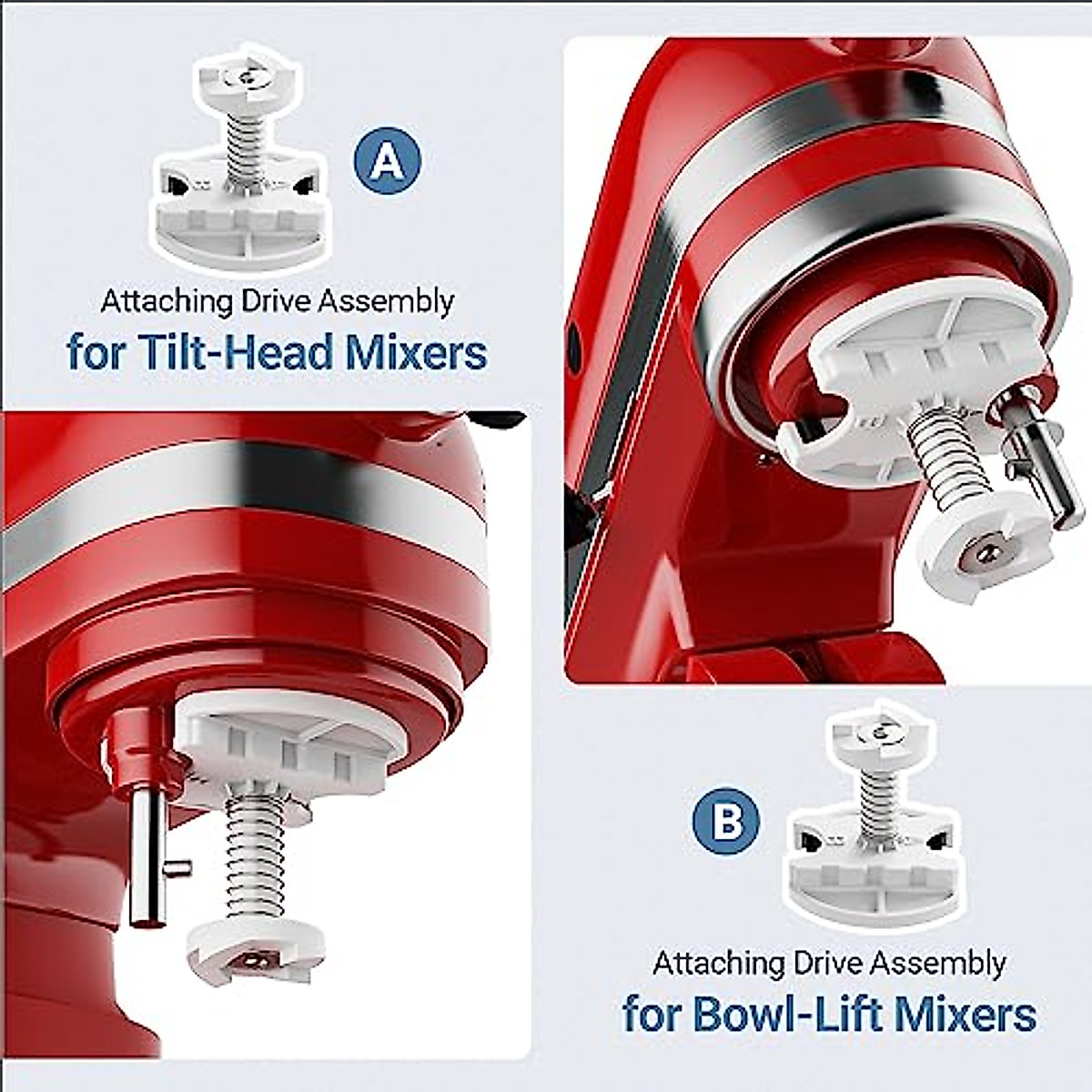 A

Attaching Drive Assembly
for Tilt-Head Mixers

B

Attaching Drive Assembly
for Bowl-Lift Mixers