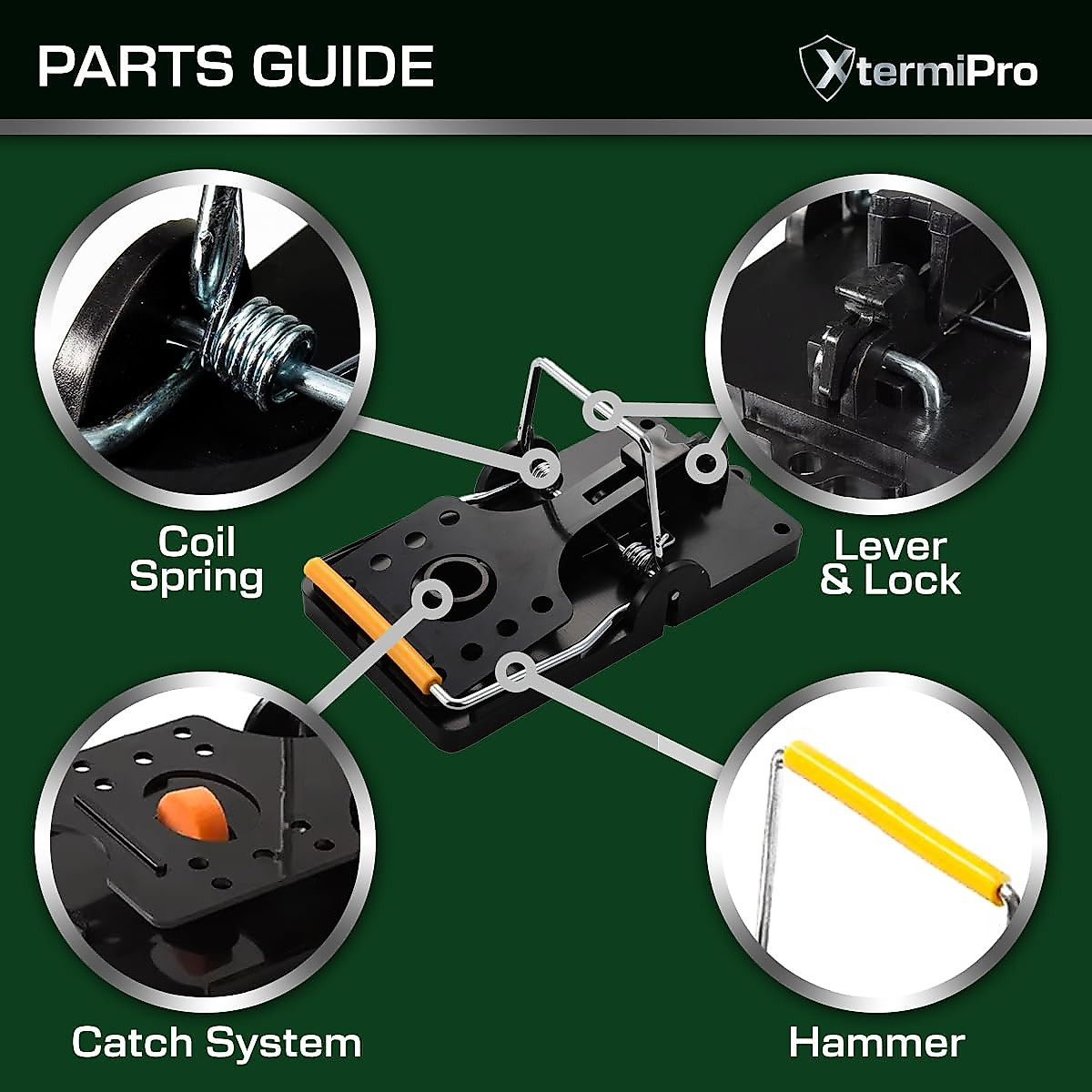 PARTS GUIDE

XtermiPro

Coil Spring

Lever & Lock

Catch System

Hammer