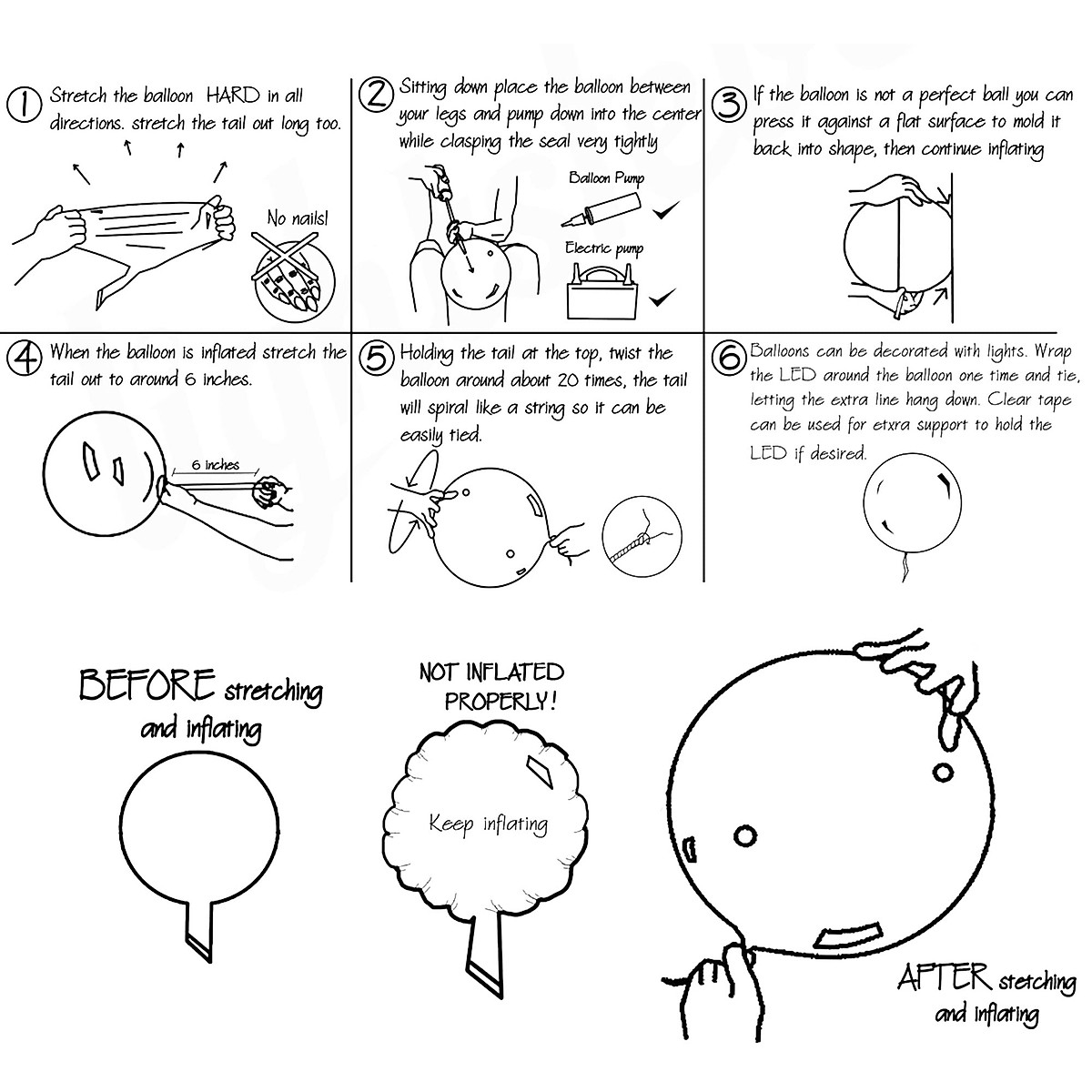 1 Stretch the balloon HARD in all directions. stretch the tail out long too.

No nails!

2 Sitting down place the balloon between your legs and pump down into the center while clasping the seal very tightly

Balloon Pump

Electric pump

3 If the balloon is not a perfect ball you can press it against a flat surface to mold it back into shape, then continue inflating

4 When the balloon is inflated stretch the tail out to around 6 inches.

6 inches

5 Holding the tail at the top, twist the balloon around about 20 times, the tail will spiral like a string so it can be easily tied.

6 Balloons can be decorated with lights. Wrap the LED around the balloon one time and tie, letting the extra line hang down. Clear tape can be used for etxra support to hold the LED if desired.

BEFORE stretching and inflating

NOT INFLATED PROPERLY!

Keep inflating

AFTER stetching and inflating