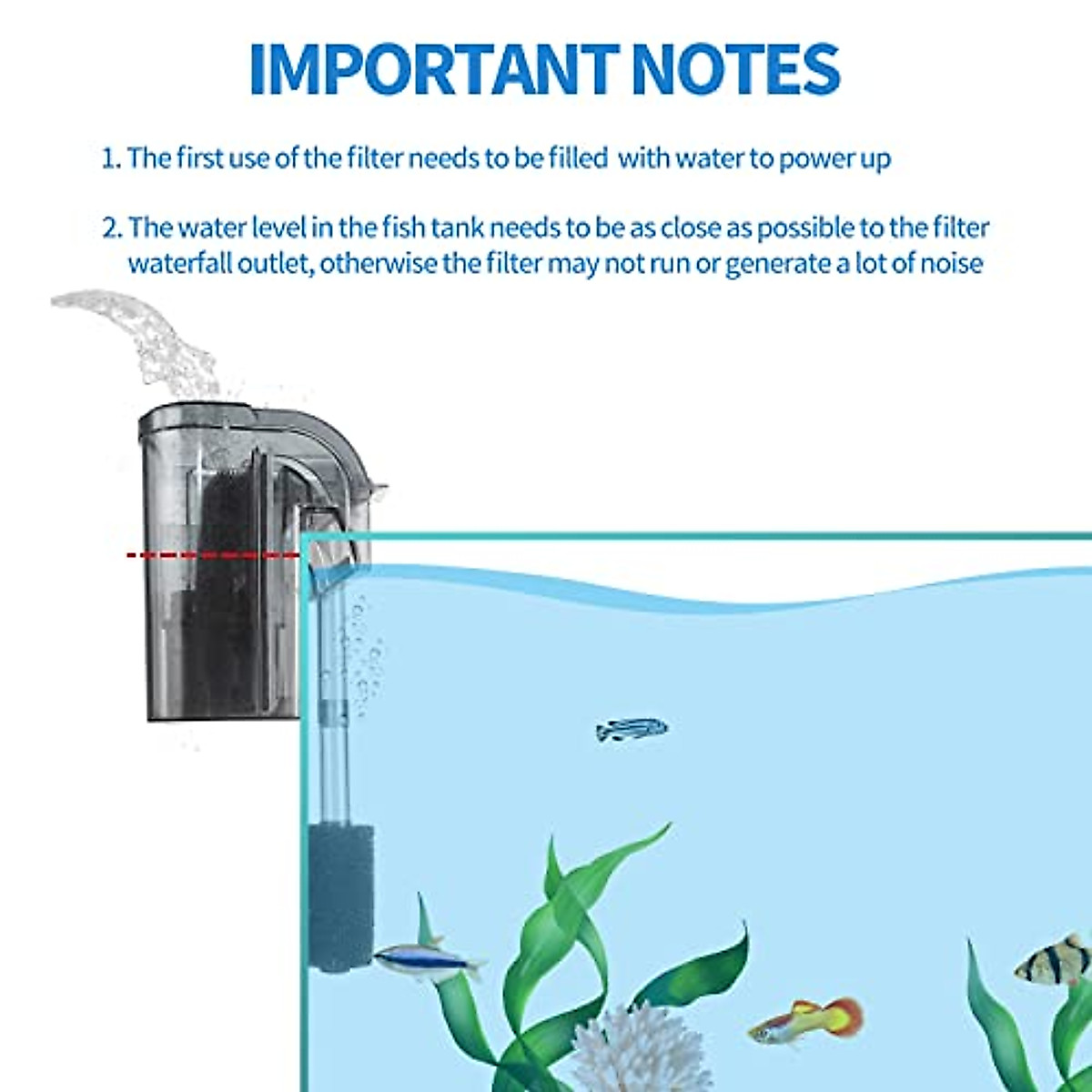 IMPORTANT NOTES

1. The first use of the filter needs to be filled with water to power up

2. The water level in the fish tank needs to be as close as possible to the filter waterfall outlet, otherwise the filter may not run or generate a lot of noise