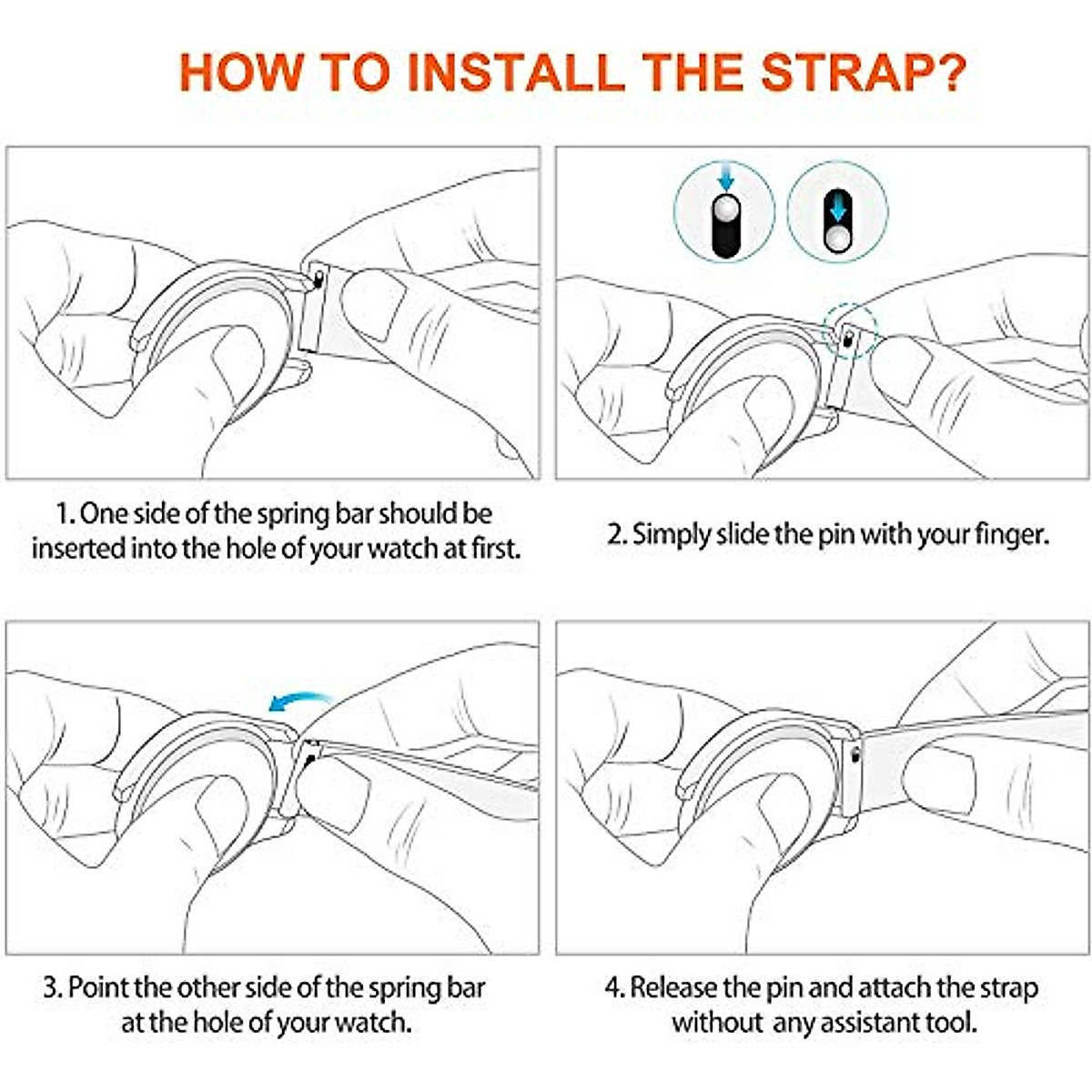 HOW TO INSTALL THE STRAP?

1. One side of the spring bar should be inserted into the hole of your watch at first.

2. Simply slide the pin with your finger.

3. Point the other side of the spring bar at the hole of your watch.

4. Release the pin and attach the strap without any assistant tool.