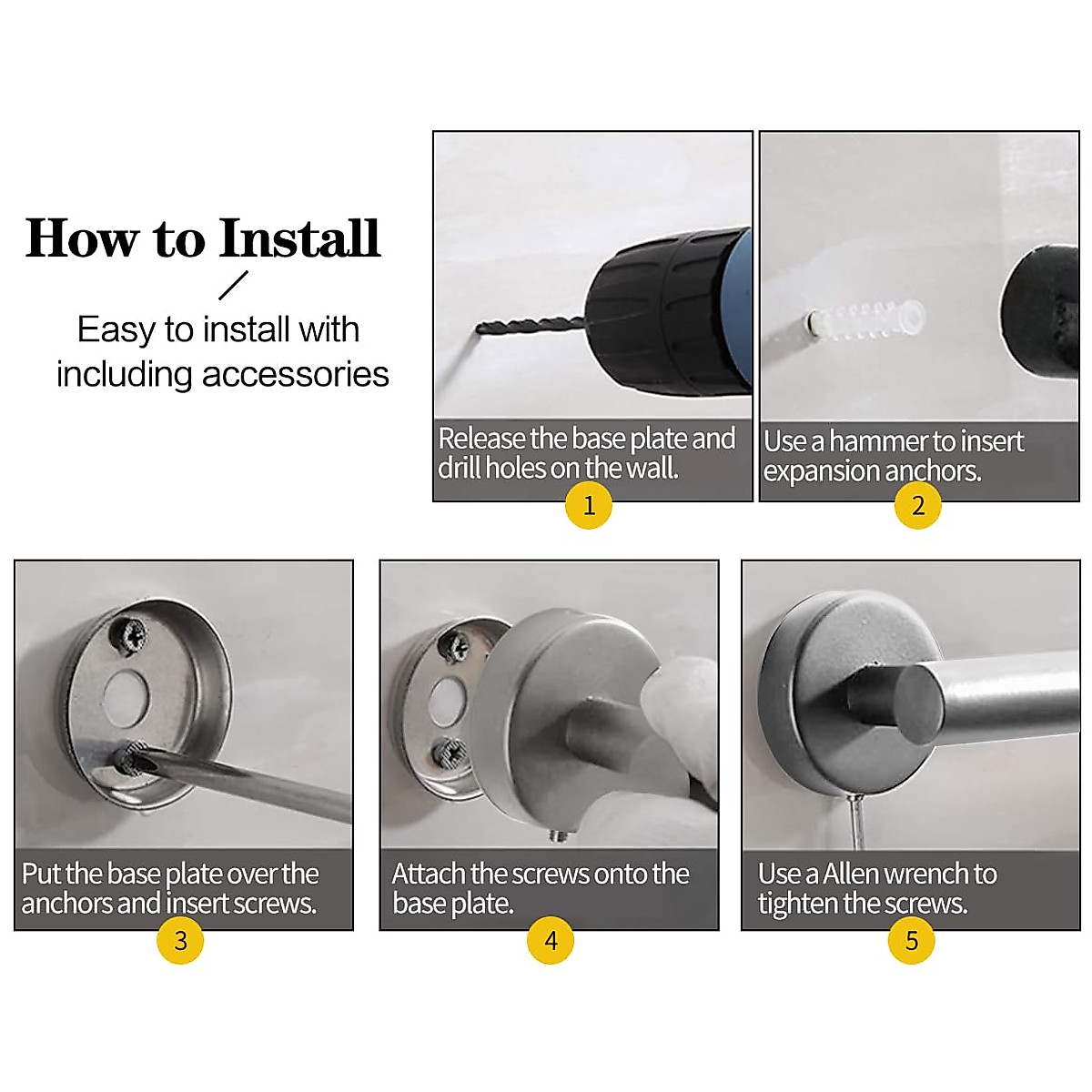 How to Install

Easy to install with including accessories

Release the base plate and drill holes on the wall.
1

Use a hammer to insert expansion anchors.
2

Put the base plate over the anchors and insert screws.
3

Attach the screws onto the base plate.
4

Use a Allen wrench to tighten the screws.
5