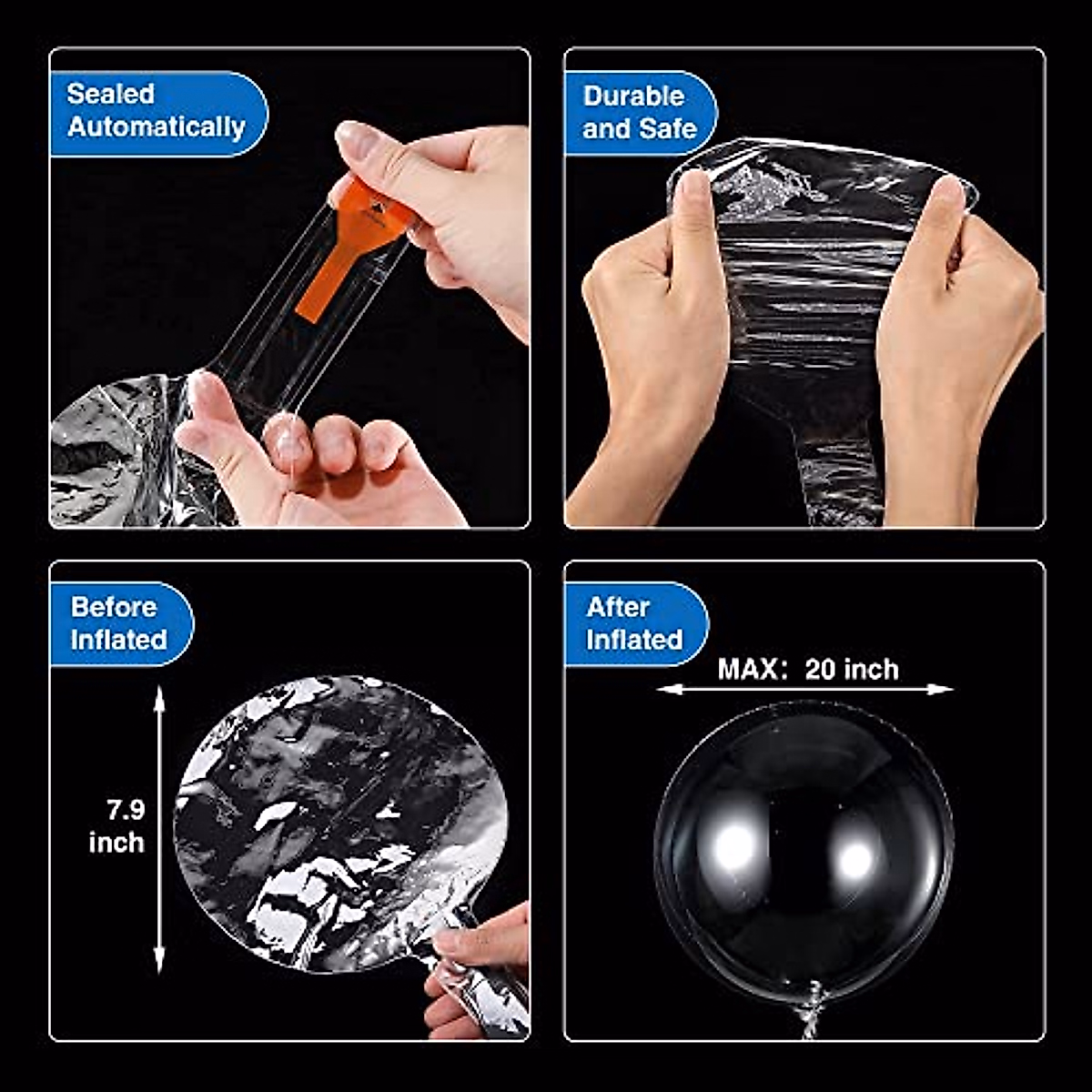 Sealed Automatically

Durable and Safe

Before Inflated

7.9 inch

After Inflated

MAX: 20 inch