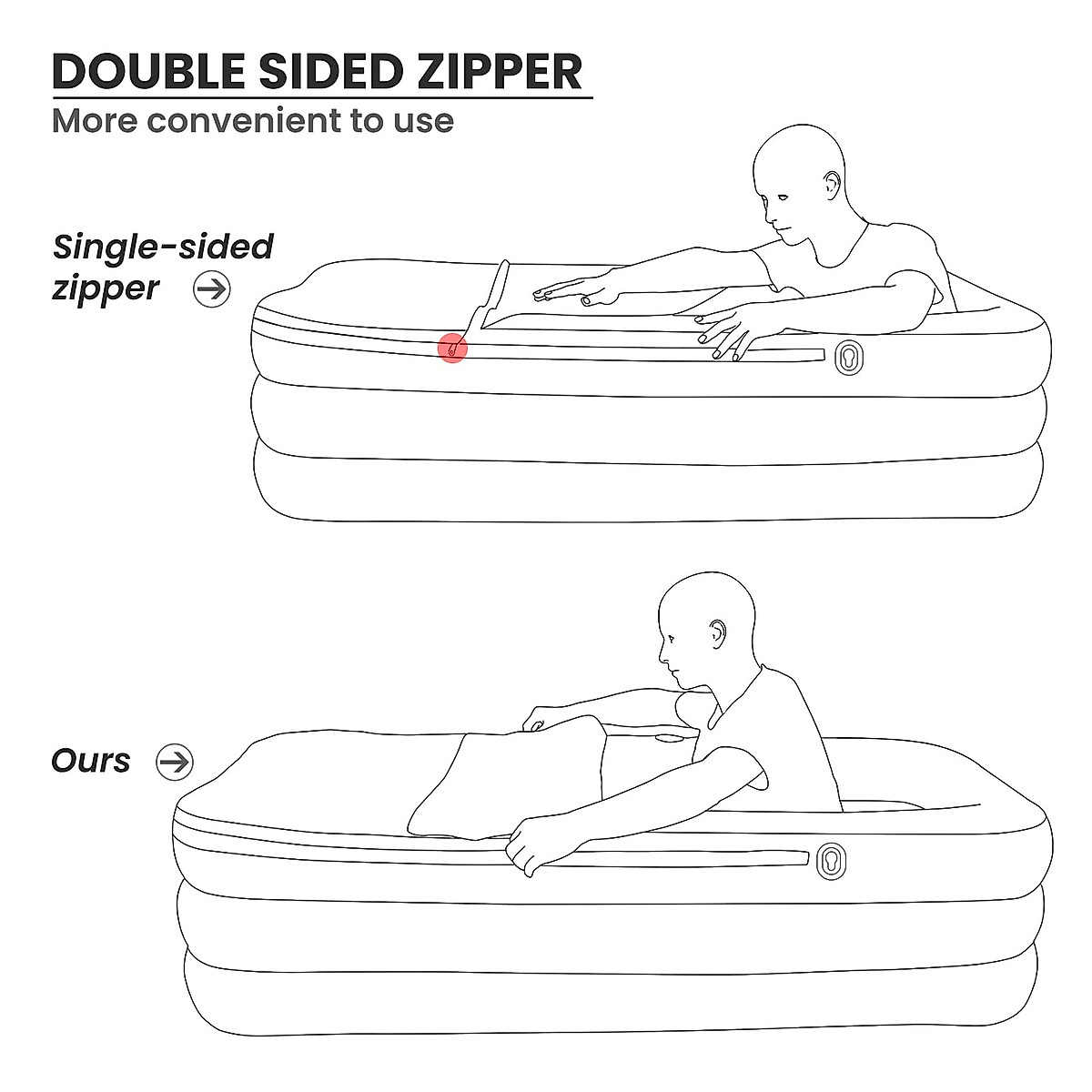 DOUBLE SIDED ZIPPER

More convenient to use

Single-sided zipper

Ours