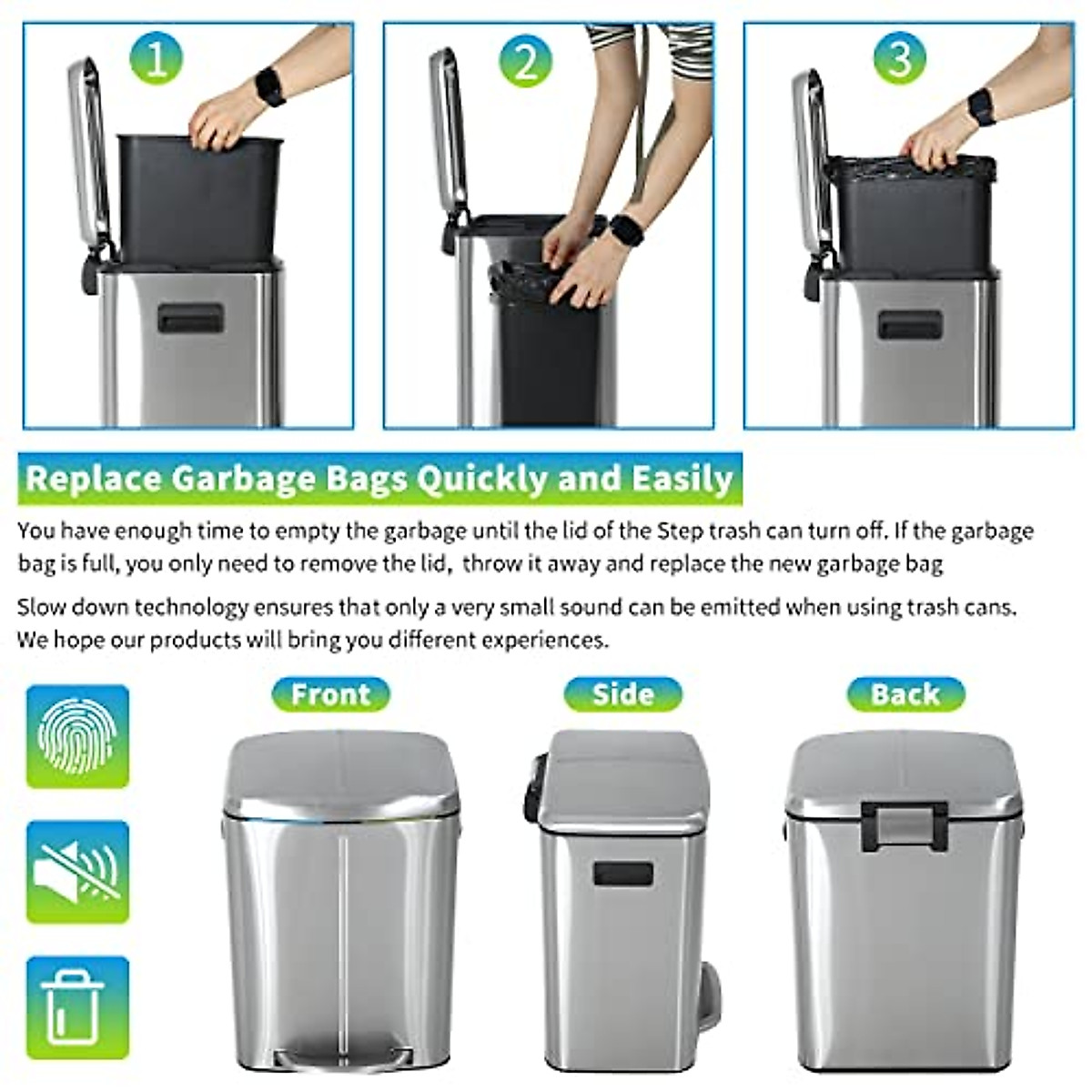 1

2

3

Replace Garbage Bags Quickly and Easily

You have enough time to empty the garbage until the lid of the Step trash can turn off. If the garbage bag is full, you only need to remove the lid, throw it away and replace the new garbage bag

Slow down technology ensures that only a very small sound can be emitted when using trash cans. We hope our products will bring you different experiences.

Front

Side

Back