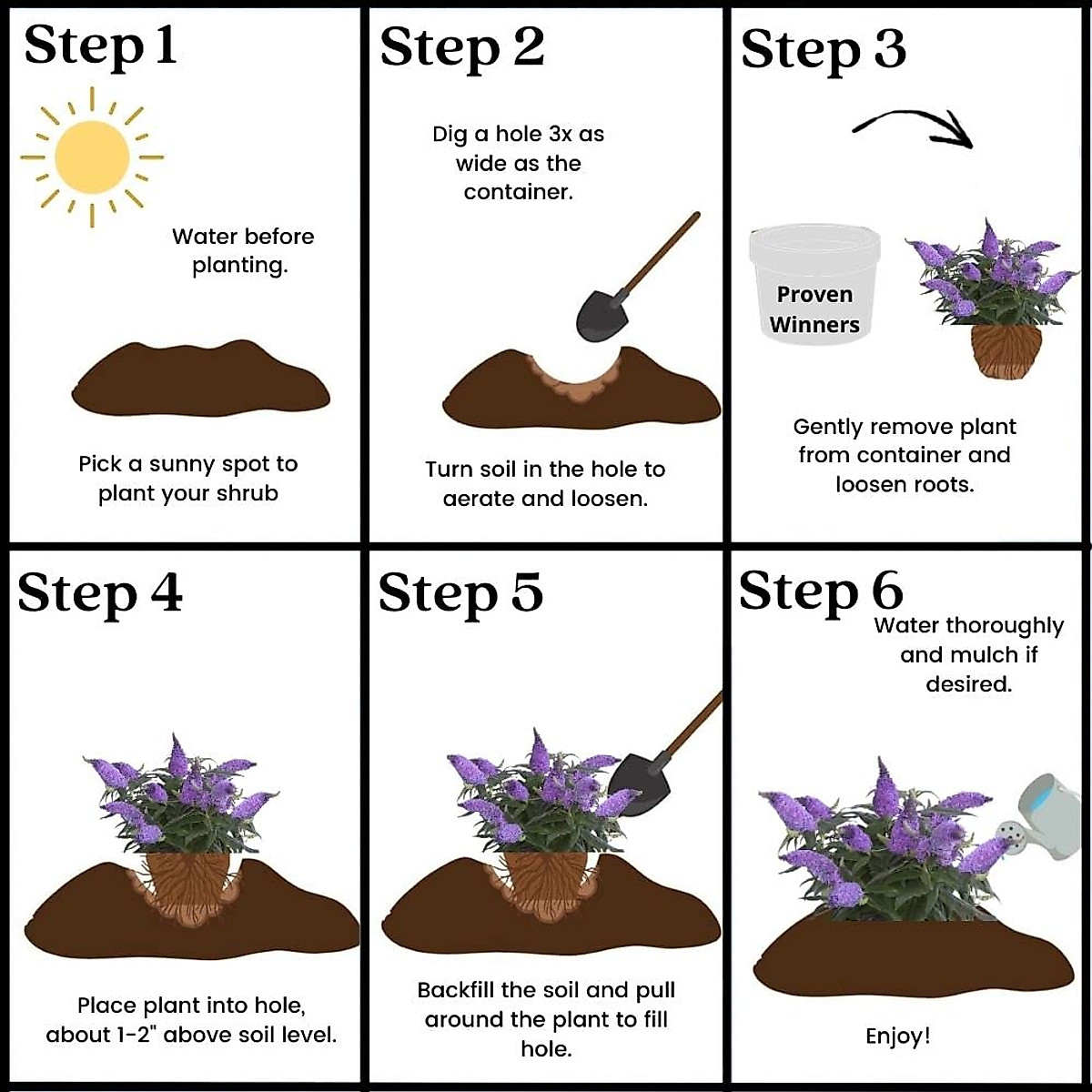 Step 1

Water before planting.

Pick a sunny spot to plant your shrub

Step 2

Dig a hole 3x as wide as the container.

Turn soil in the hole to aerate and loosen.

Step 3

Proven Winners

Gently remove plant from container and loosen roots.

Step 4

Place plant into hole, about 1-2" above soil level.

Step 5

Backfill the soil and pull around the plant to fill hole.

Step 6

Water thoroughly and mulch if desired.

Enjoy!