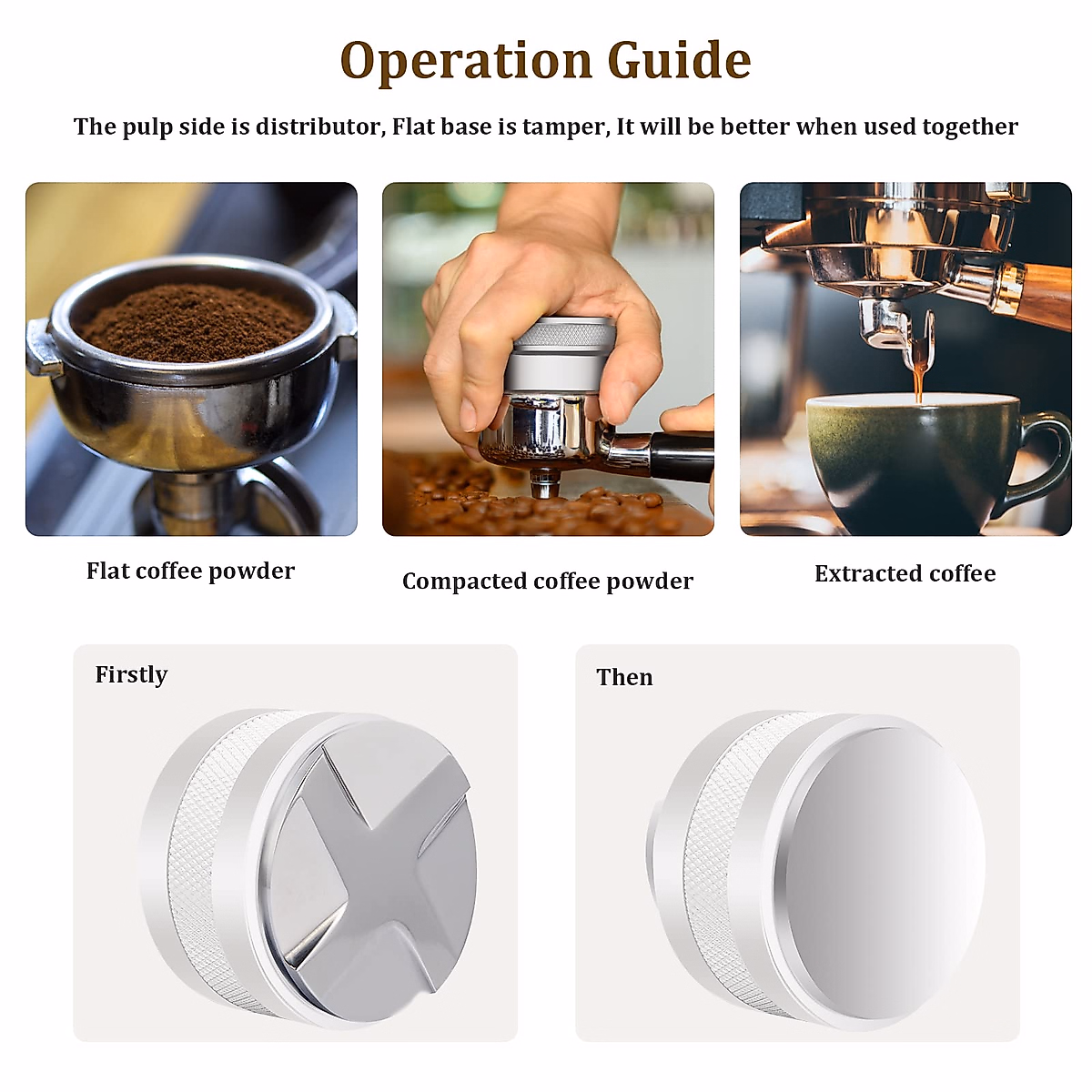 Operation Guide

The pulp side is distributor, Flat base is tamper, It will be better when used together

Flat coffee powder

Compacted coffee powder

Extracted coffee

Firstly

Then