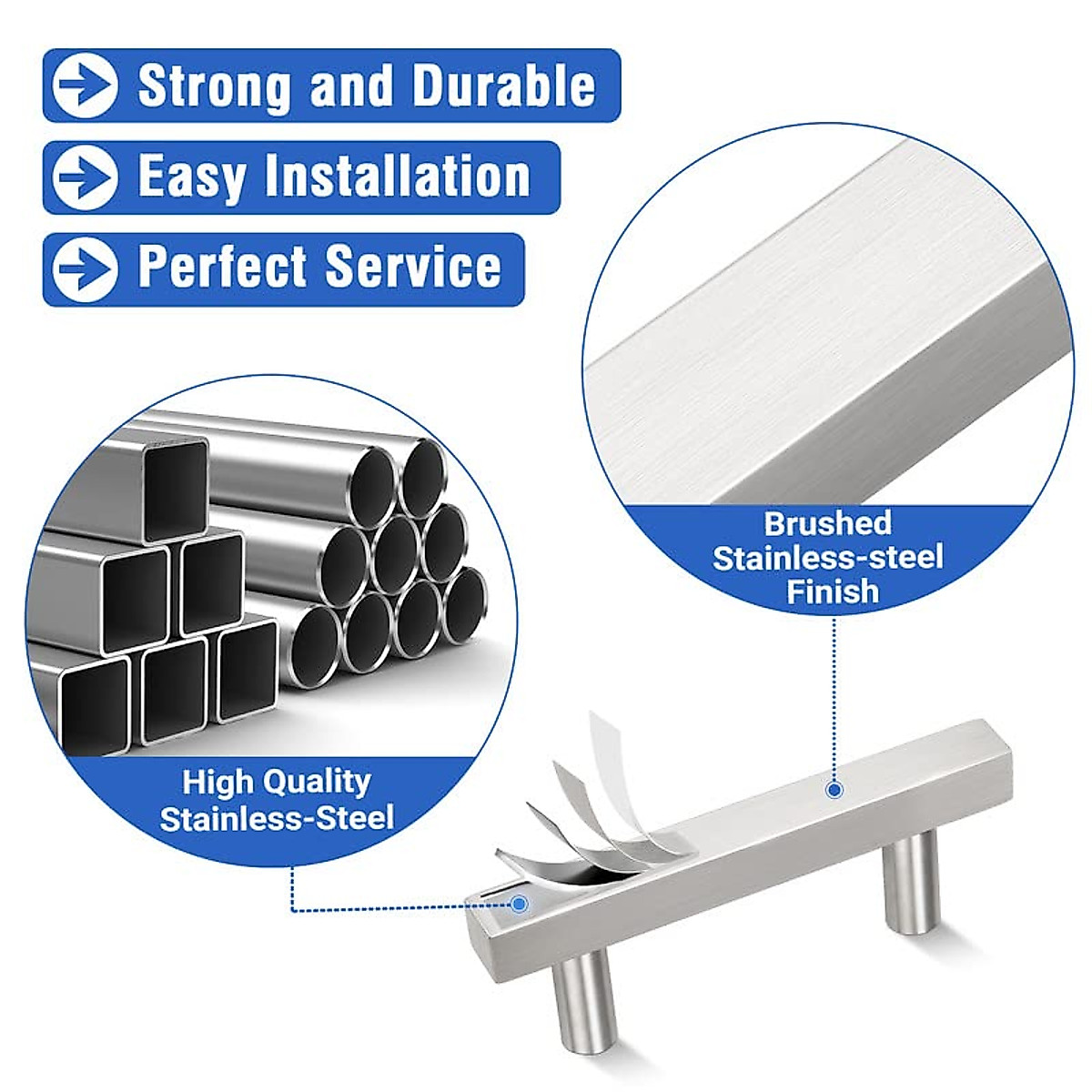 Strong and Durable
Easy Installation
Perfect Service

Brushed Stainless-steel Finish

High Quality Stainless-Steel