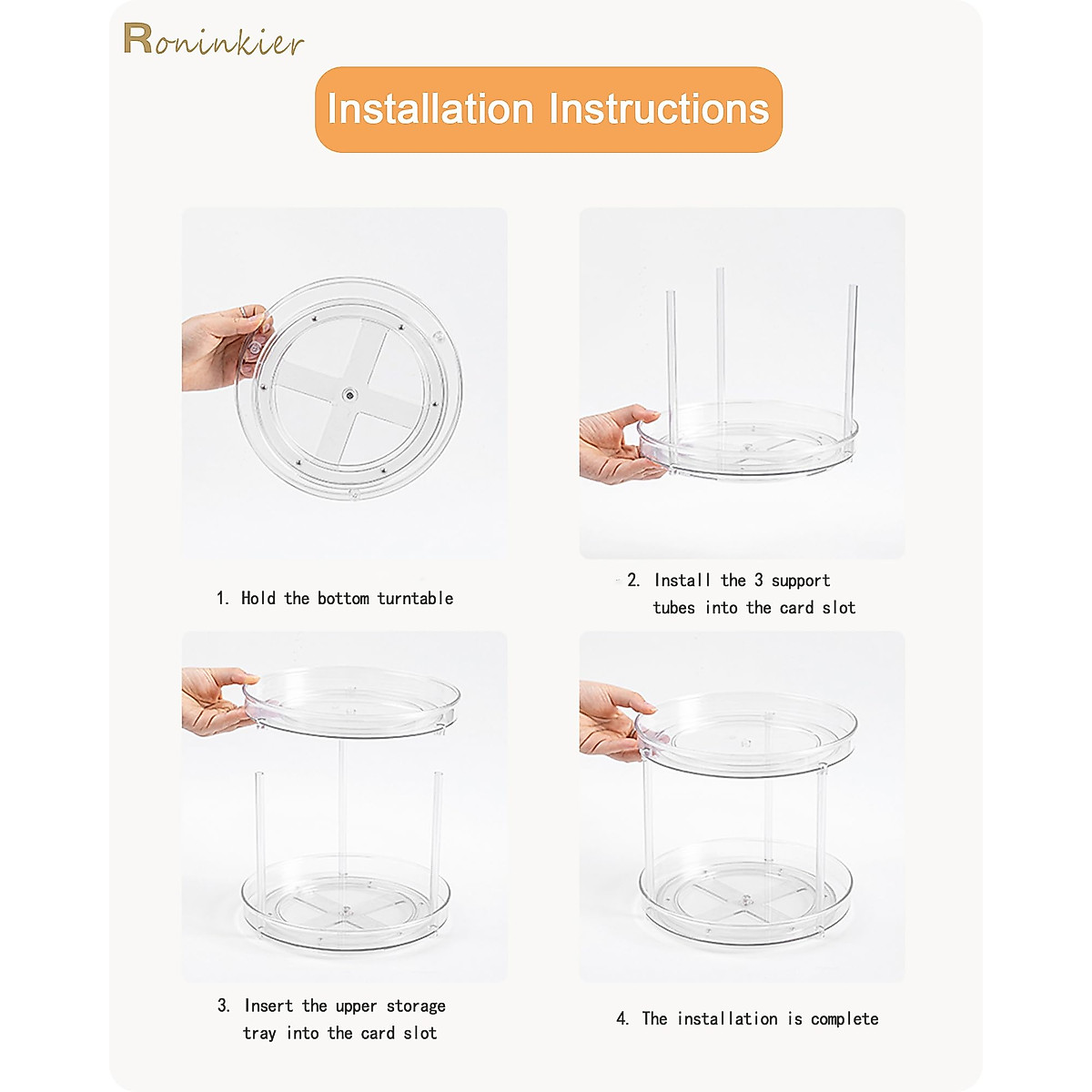 Roninkier

Installation Instructions

1. Hold the bottom turntable

2. Install the 3 support tubes into the card slot

3. Insert the upper storage tray into the card slot

4. The installation is complete