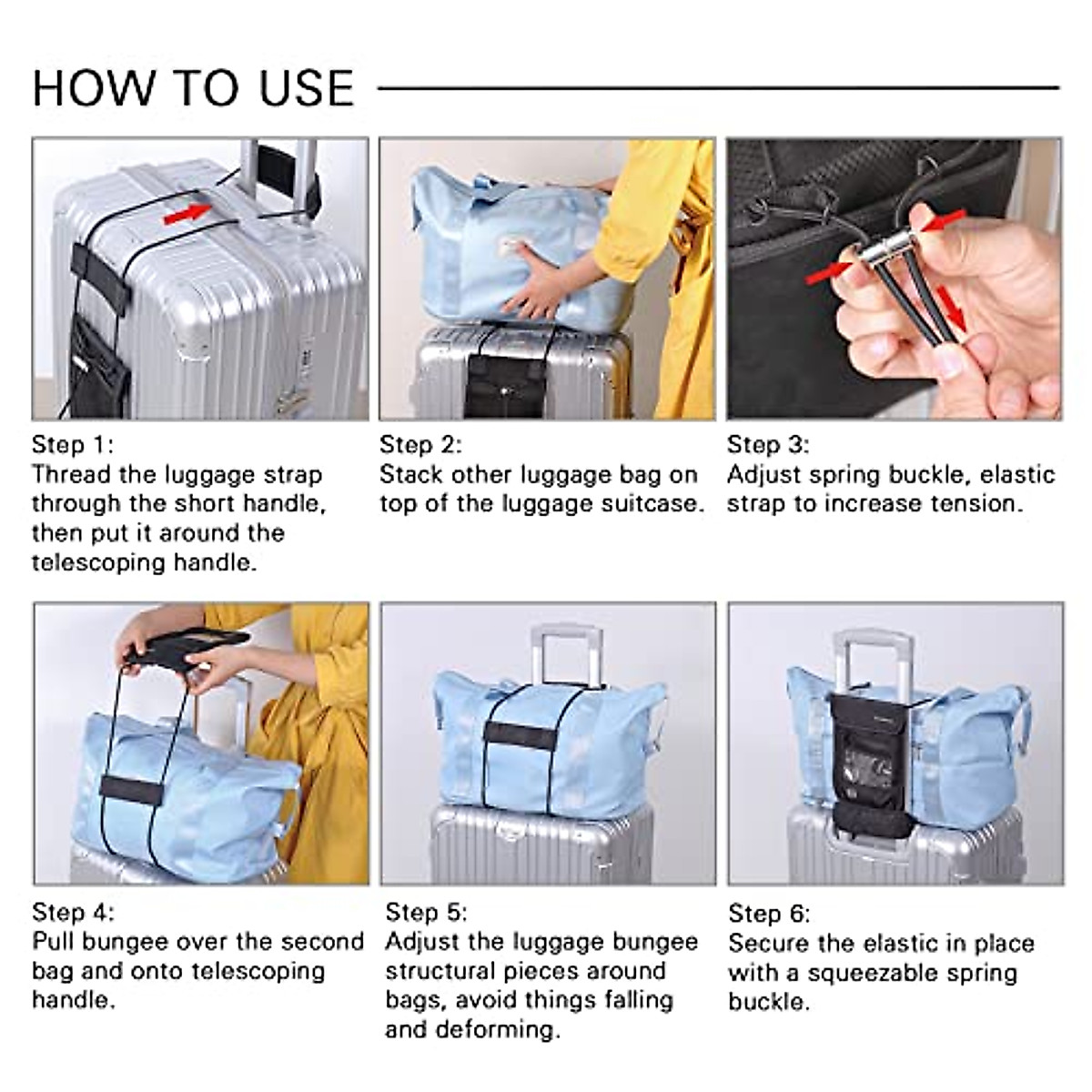 HOW TO USE

Step 1:
Thread the luggage strap through the short handle, then put it around the telescoping handle.

Step 2:
Stack other luggage bag on top of the luggage suitcase.

Step 3:
Adjust spring buckle, elastic strap to increase tension.

Step 4:
Pull bungee over the second bag and onto telescoping handle.

Step 5:
Adjust the luggage bungee structural pieces around bags, avoid things falling and deforming.

Step 6:
Secure the elastic in place with a squeezable spring buckle.