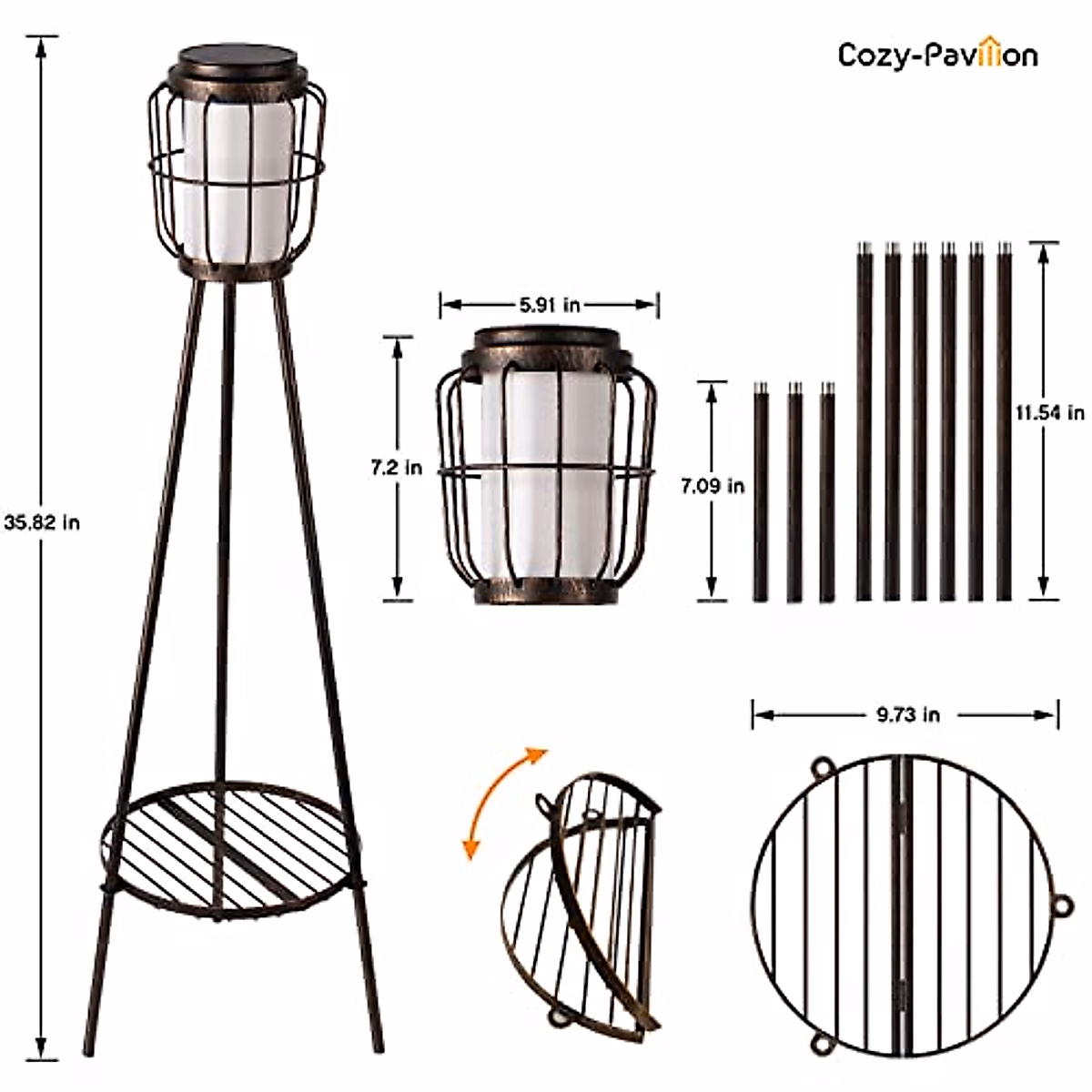 Cozy-Pavilion

35.82 in

5.91 in

7.2 in

7.09 in

11.54 in

9.73 in