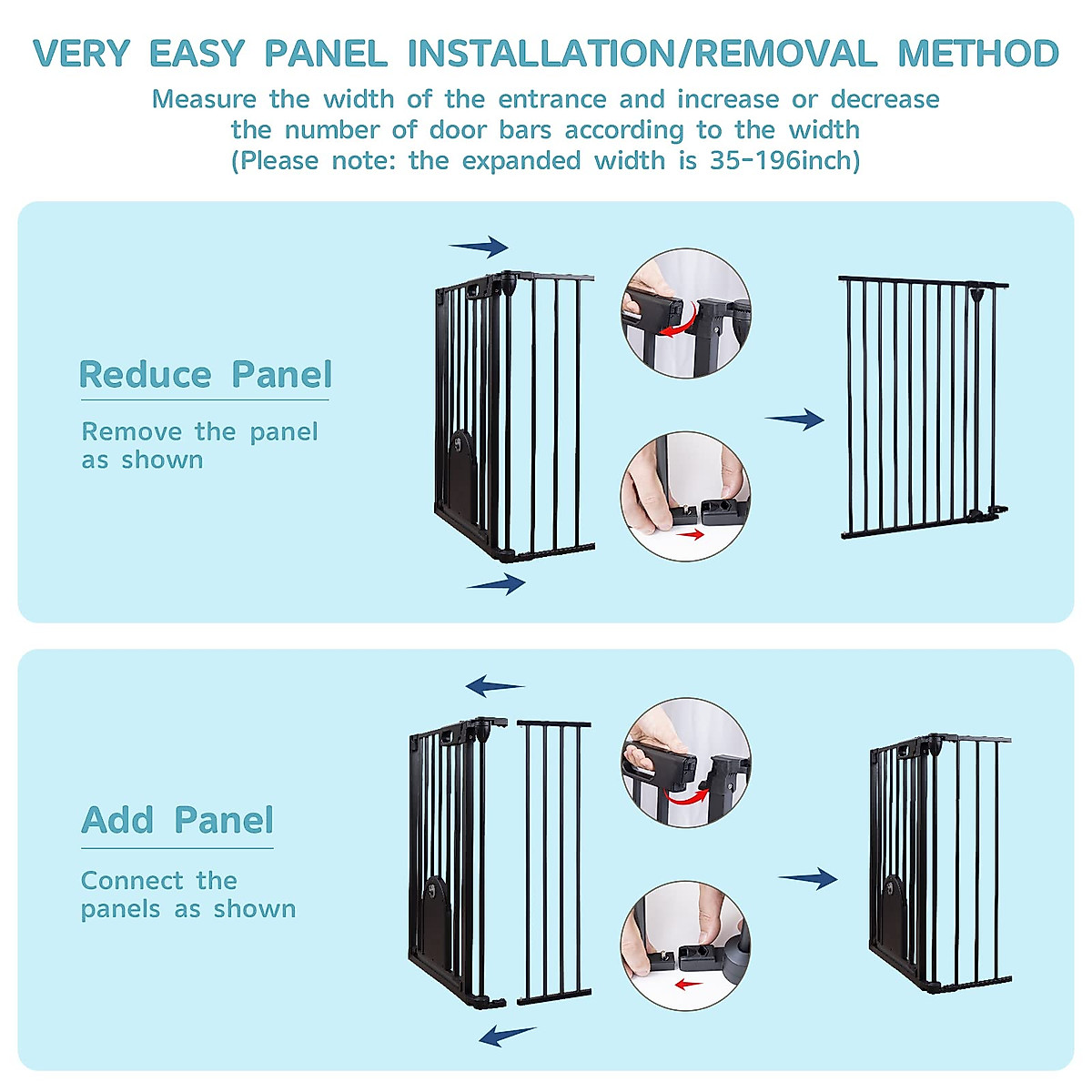 VERY EASY PANEL INSTALLATION/REMOVAL METHOD

Measure the width of the entrance and increase or decrease the number of door bars according to the width (Please note: the expanded width is 35-196inch)

Reduce Panel

Remove the panel as shown

Add Panel

Connect the panels as shown