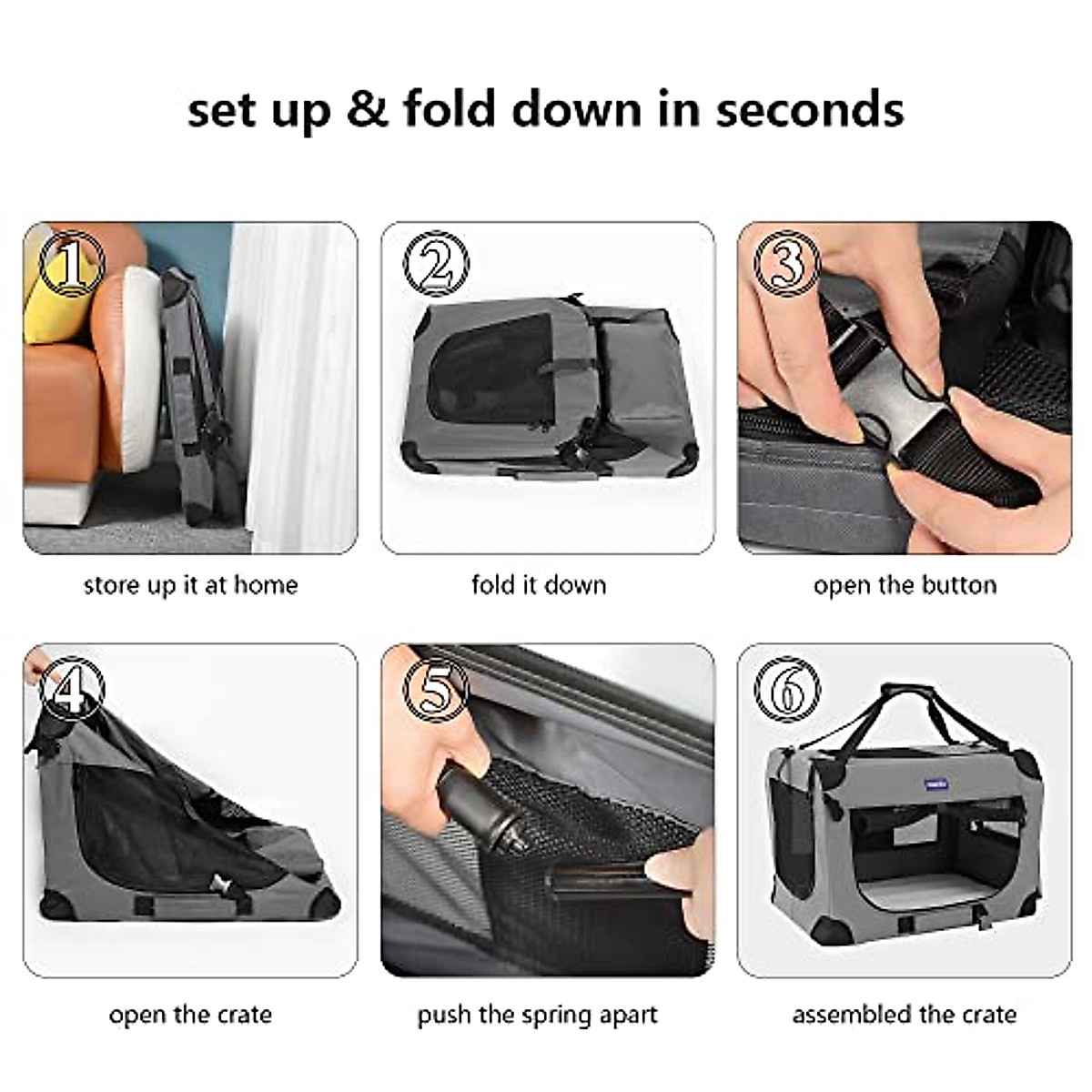 set up & fold down in seconds

①
store up it at home

②
fold it down

③
open the button

④
open the crate

⑤
push the spring apart

⑥
assembled the crate