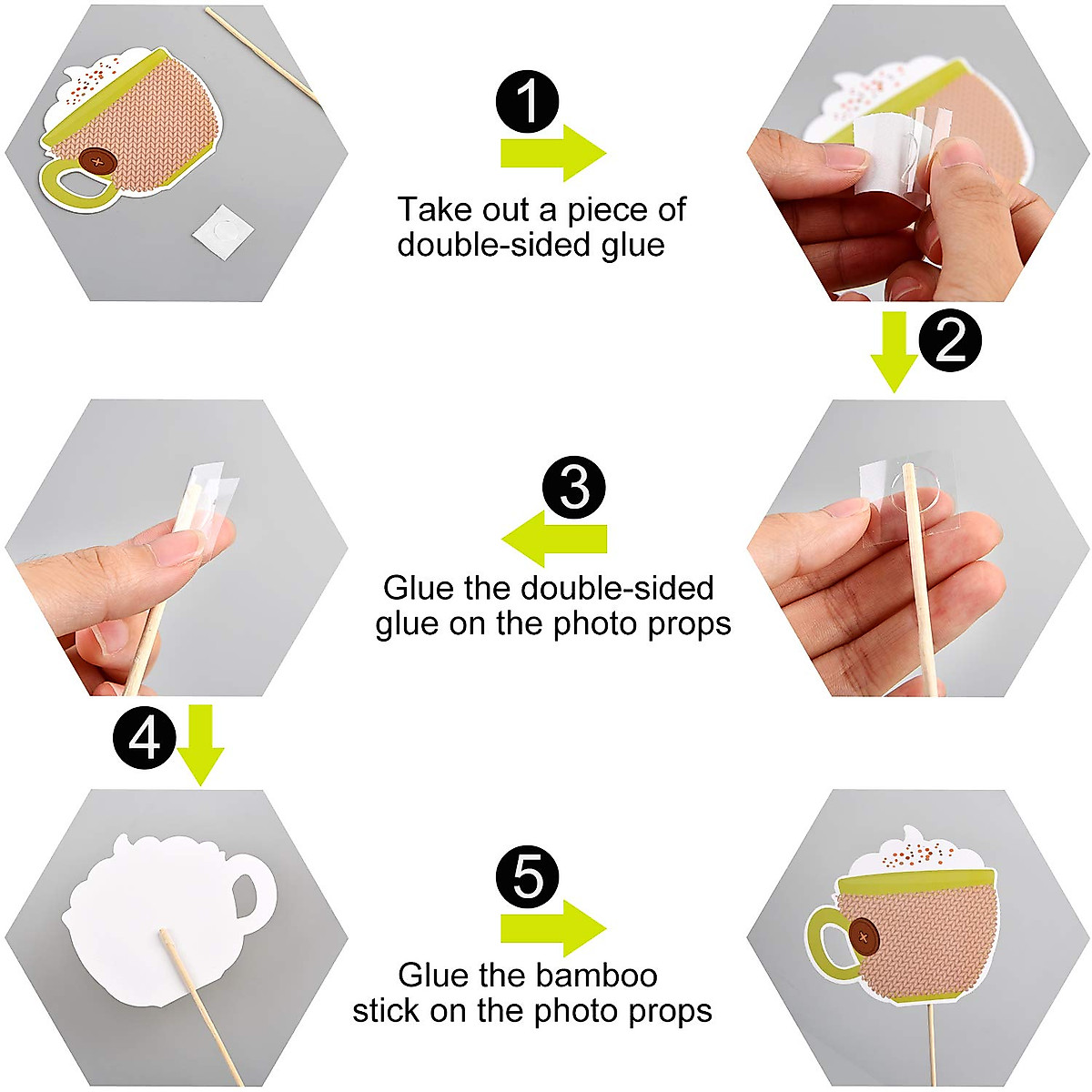 1

Take out a piece of double-sided glue

2

3

Glue the double-sided glue on the photo props

4

5

Glue the bamboo stick on the photo props