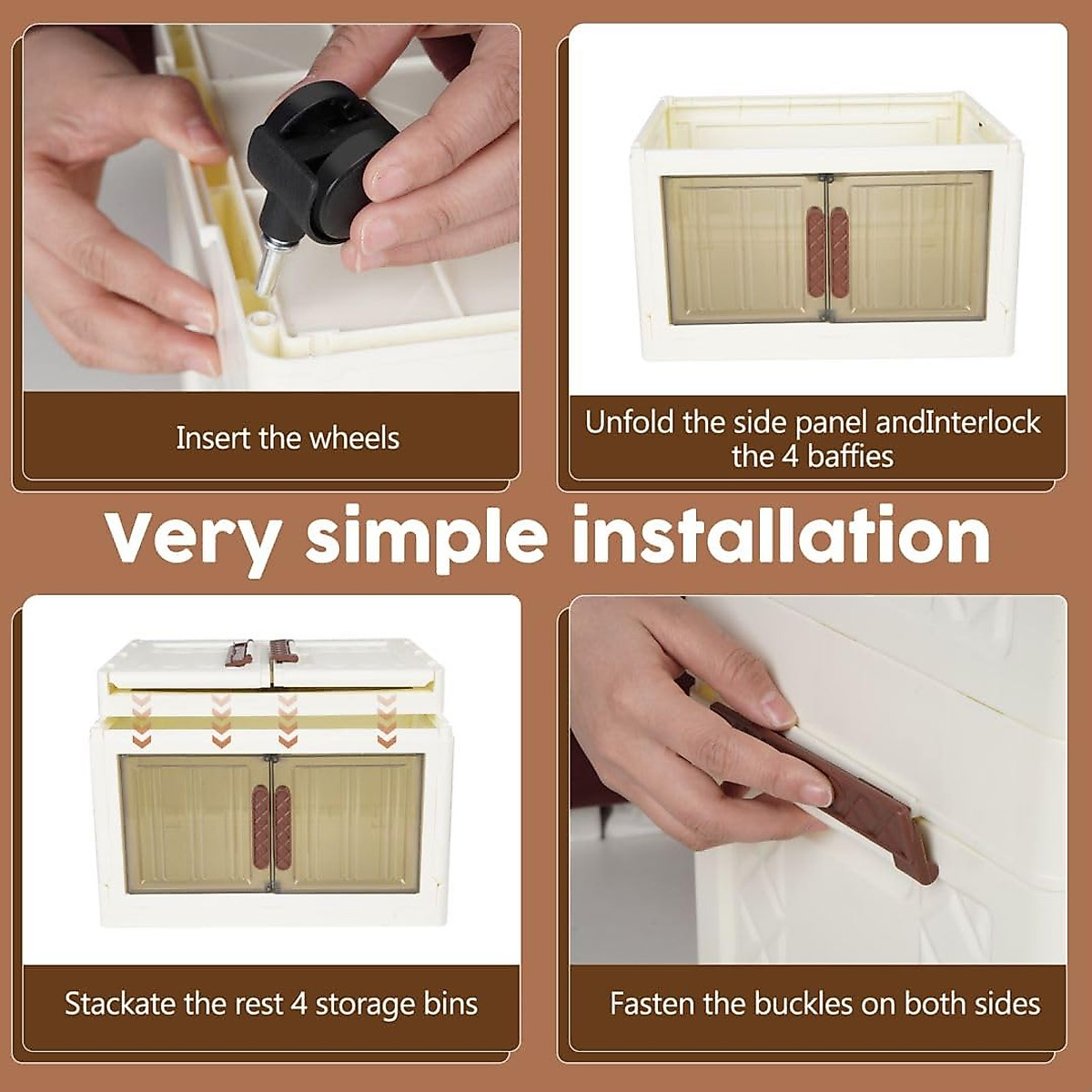 Insert the wheels

Unfold the side panel andInterlock the 4 baffies

Very simple installation

Stackate the rest 4 storage bins

Fasten the buckles on both sides