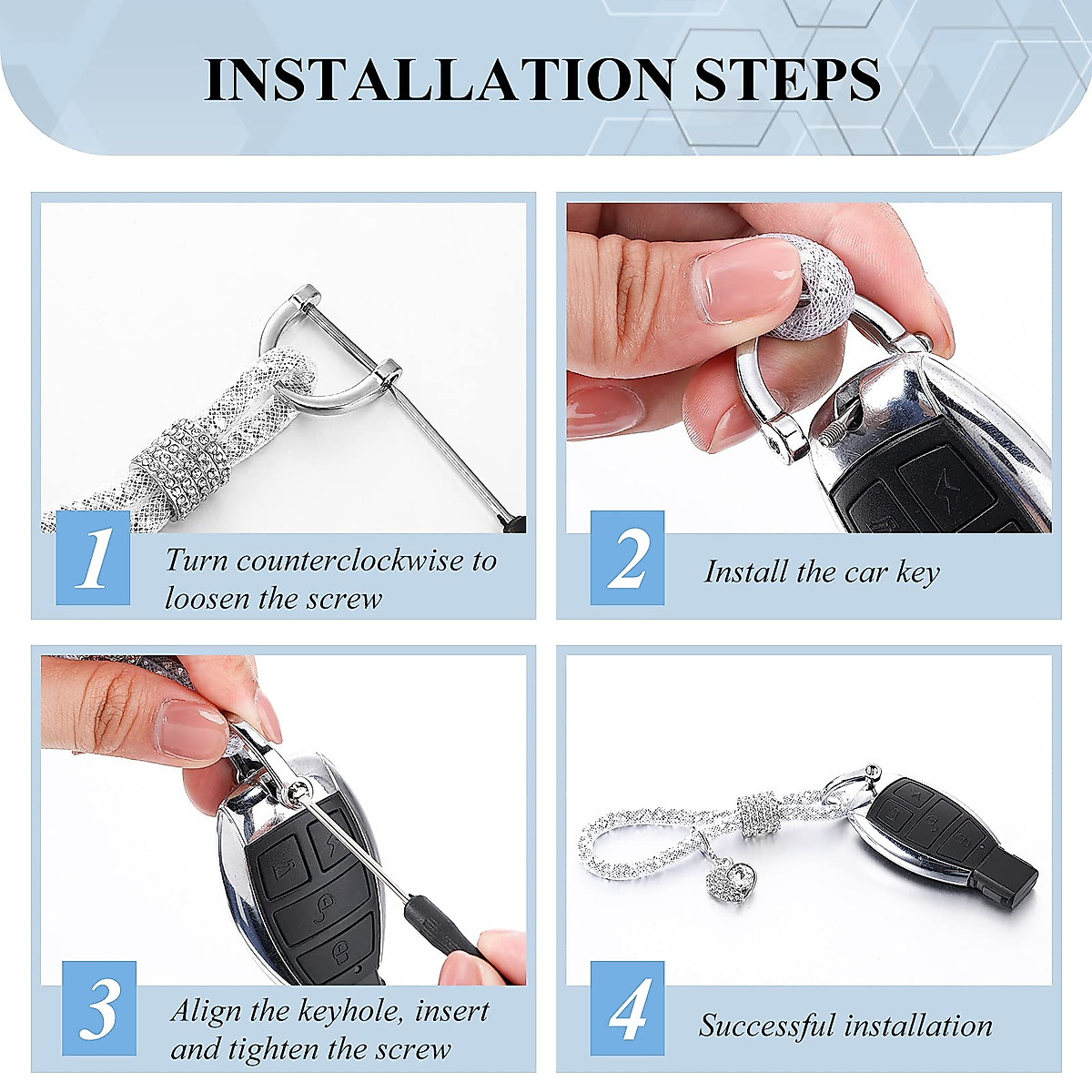 INSTALLATION STEPS

1 Turn counterclockwise to loosen the screw

2 Install the car key

3 Align the keyhole, insert and tighten the screw

4 Successful installation