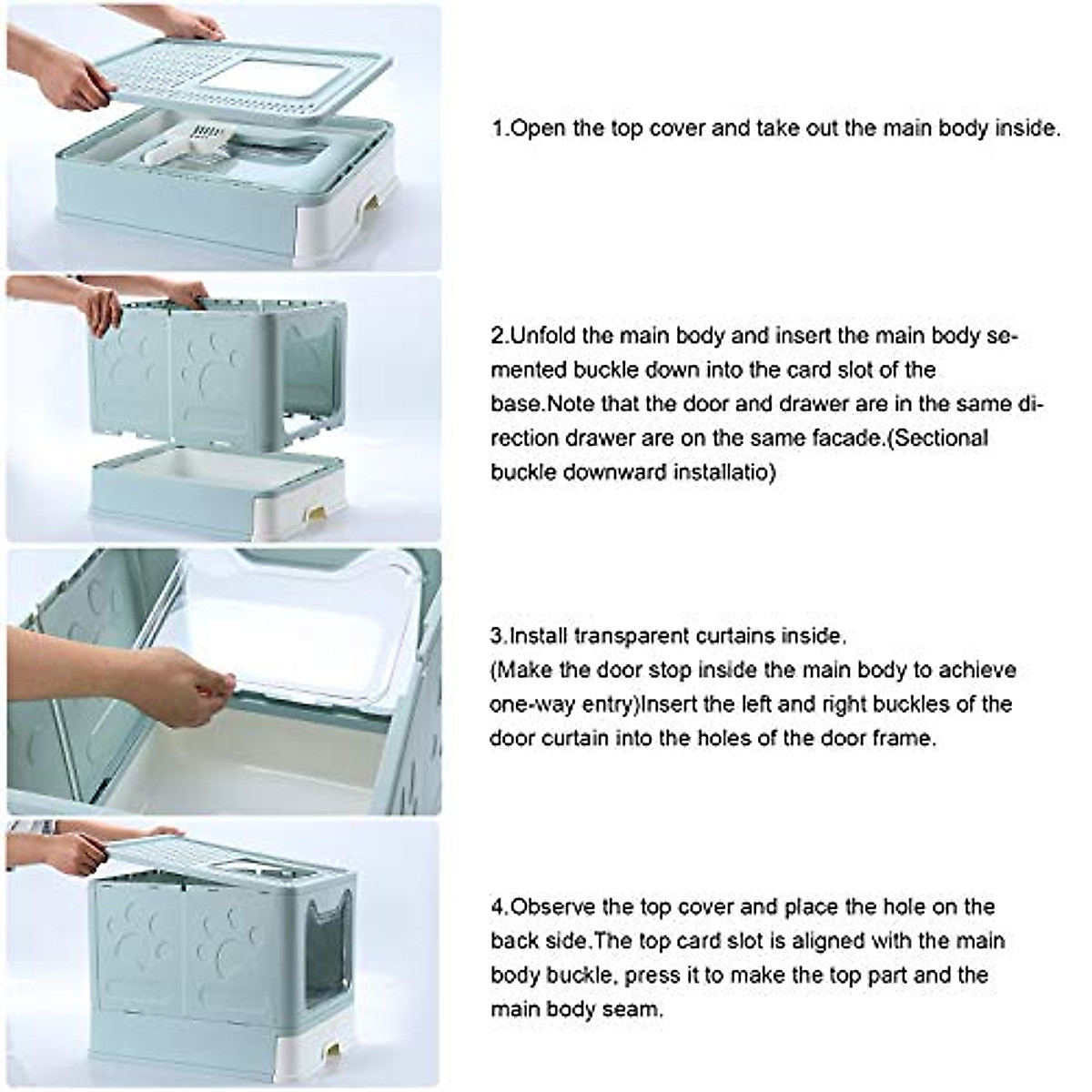 1.Open the top cover and take out the main body inside.

2.Unfold the main body and insert the main body semented buckle down into the card slot of the base.Note that the door and drawer are in the same direction drawer are on the same facade.(Sectional buckle downward installatio)

3.Install transparent curtains inside.
(Make the door stop inside the main body to achieve one-way entry)Insert the left and right buckles of the door curtain into the holes of the door frame.

4.Observe the top cover and place the hole on the back side.The top card slot is aligned with the main body buckle, press it to make the top part and the main body seam.